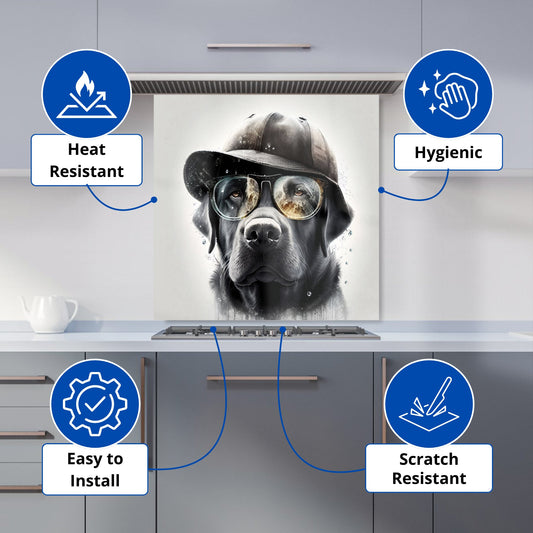 Heat Resistant

Hygienic

Easy to Install

Scratch Resistant