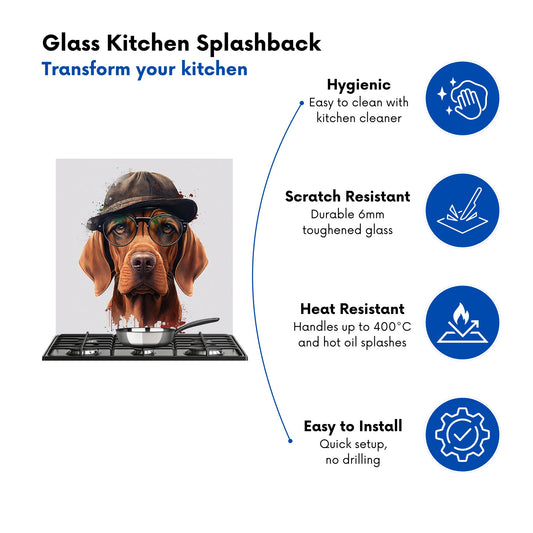 Glass Kitchen Splashback
Transform your kitchen

Hygienic
Easy to clean with kitchen cleaner

Scratch Resistant
Durable 6mm toughened glass

Heat Resistant
Handles up to 400°C and hot oil splashes

Easy to Install
Quick setup, no drilling