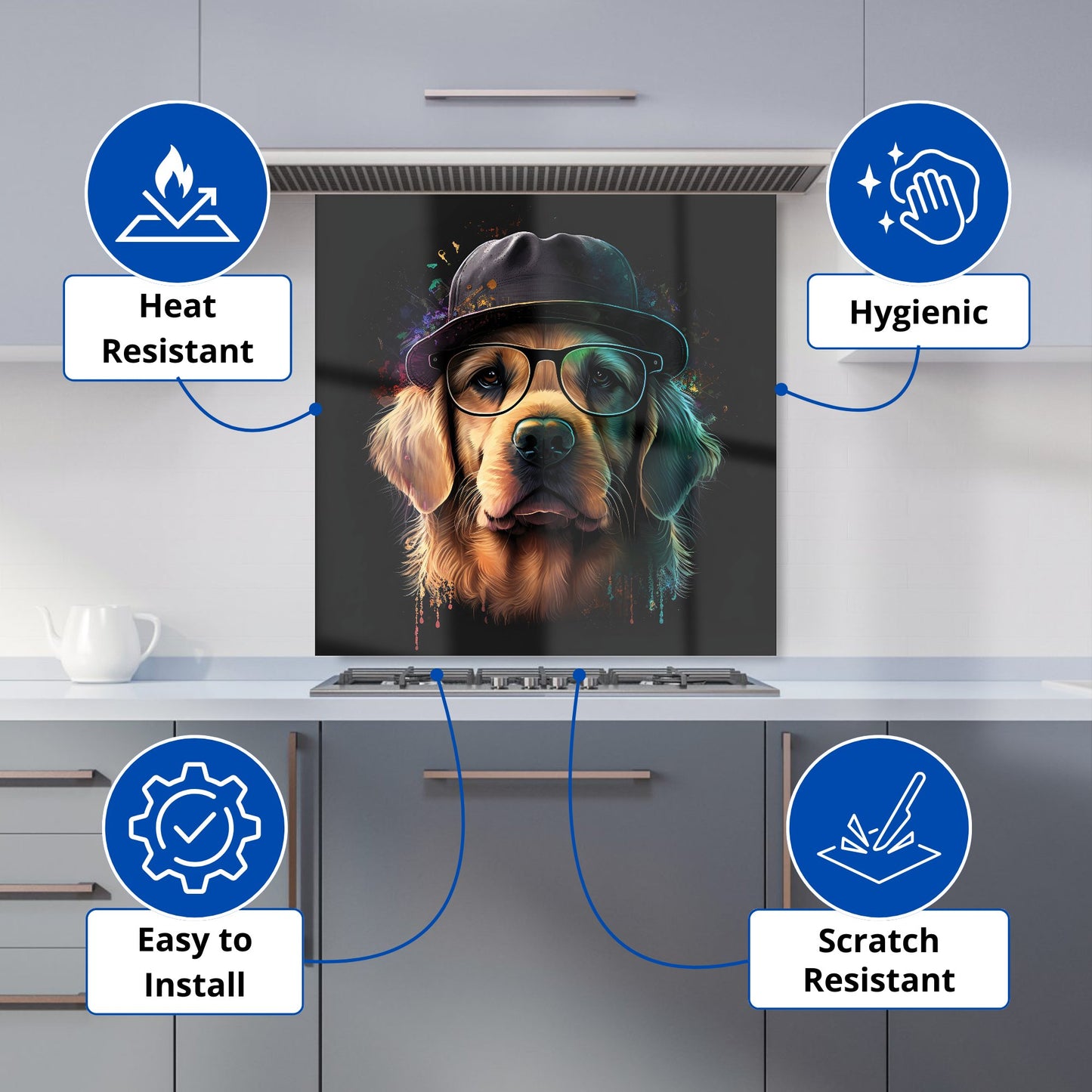 Heat Resistant

Hygienic

Easy to Install

Scratch Resistant