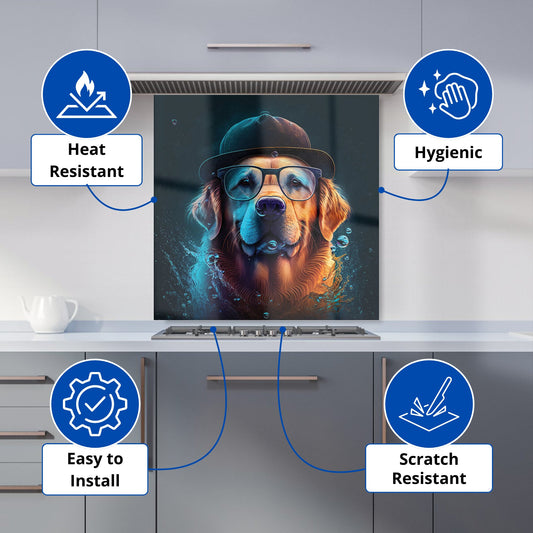 Heat Resistant

Hygienic

Easy to Install

Scratch Resistant