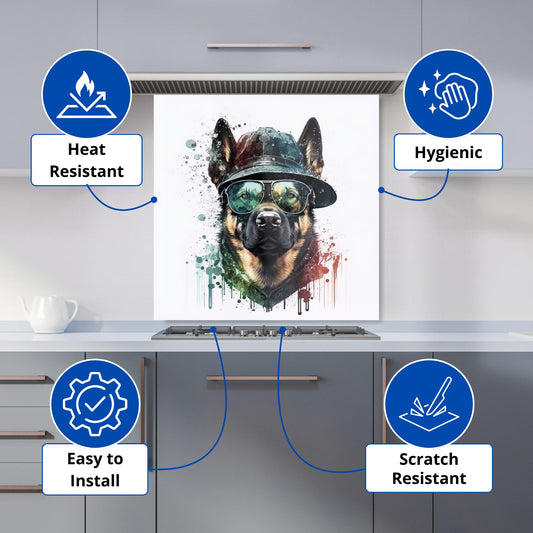 Heat Resistant

Hygienic

Easy to Install

Scratch Resistant