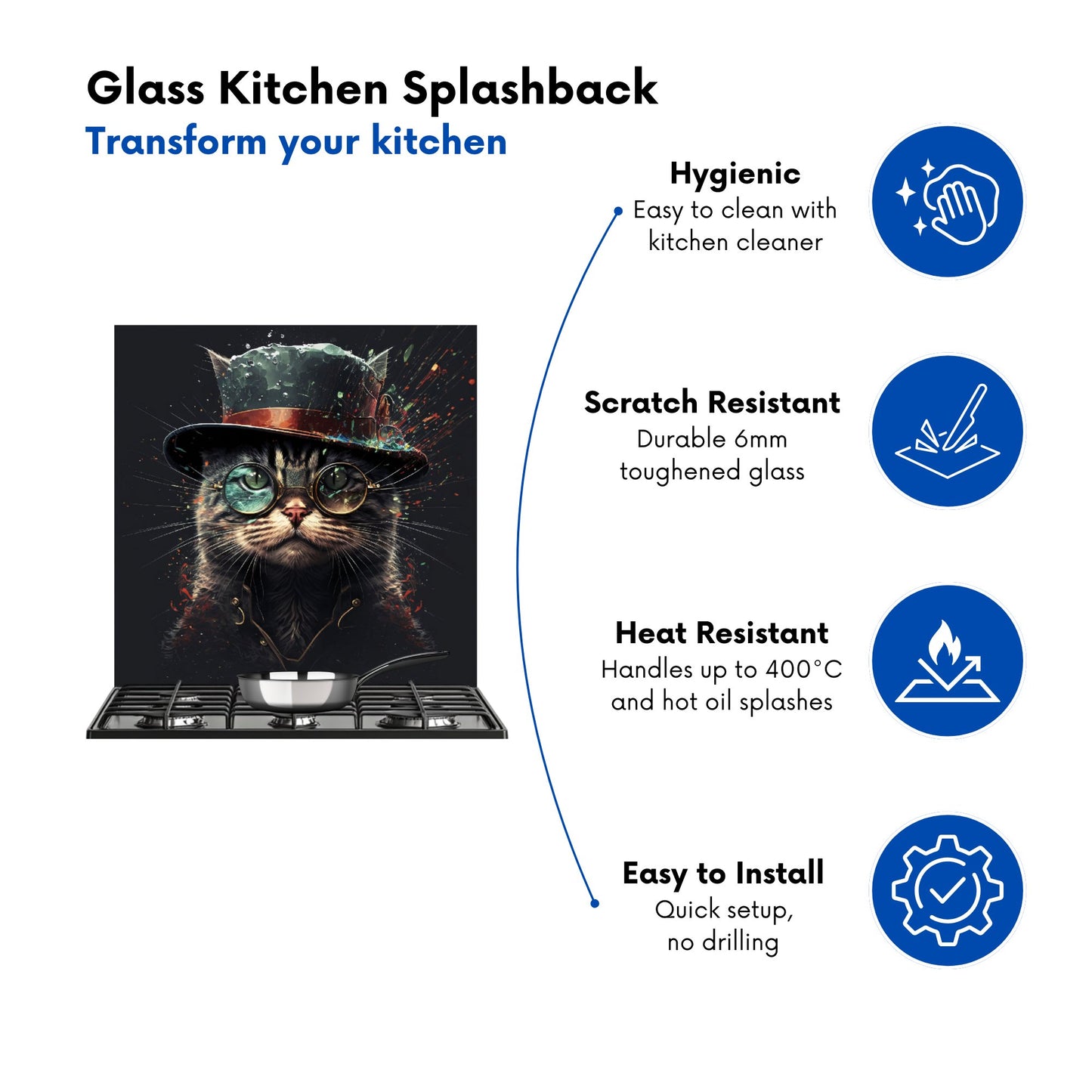 Glass Kitchen Splashback
Transform your kitchen

Hygienic
Easy to clean with kitchen cleaner

Scratch Resistant
Durable 6mm toughened glass

Heat Resistant
Handles up to 400°C and hot oil splashes

Easy to Install
Quick setup, no drilling