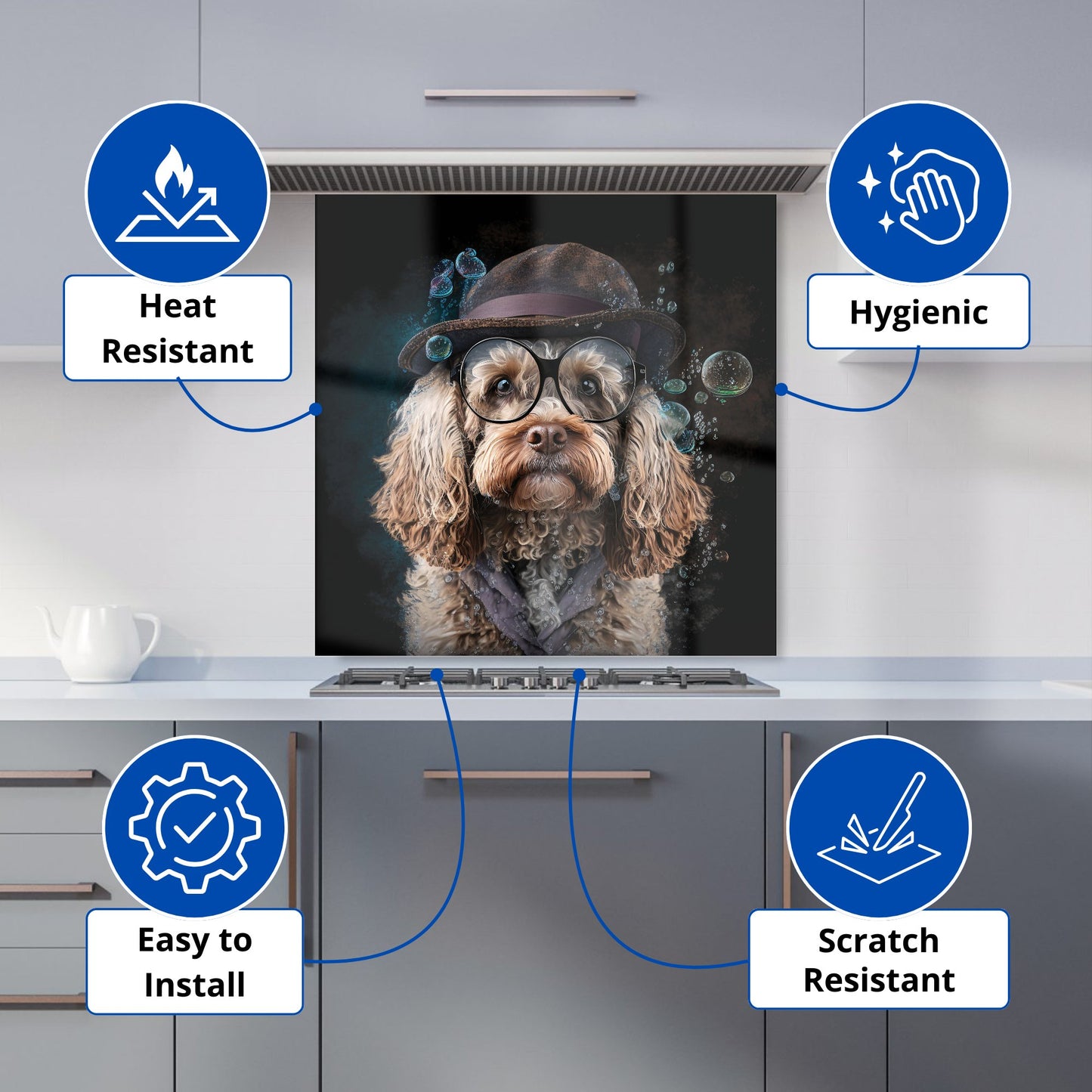 Heat Resistant

Hygienic

Easy to Install

Scratch Resistant