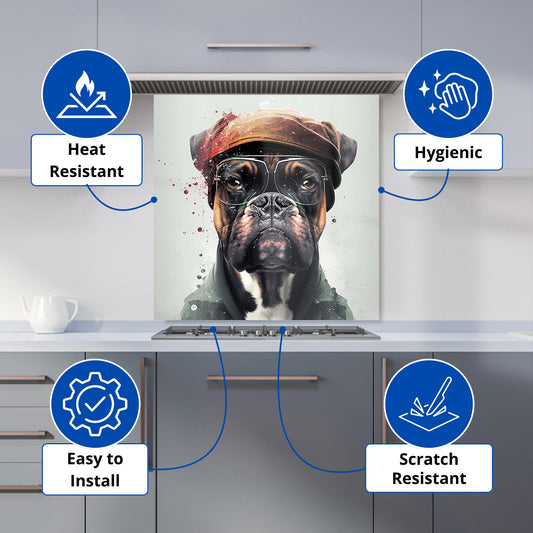 Heat Resistant

Hygienic

Easy to Install

Scratch Resistant