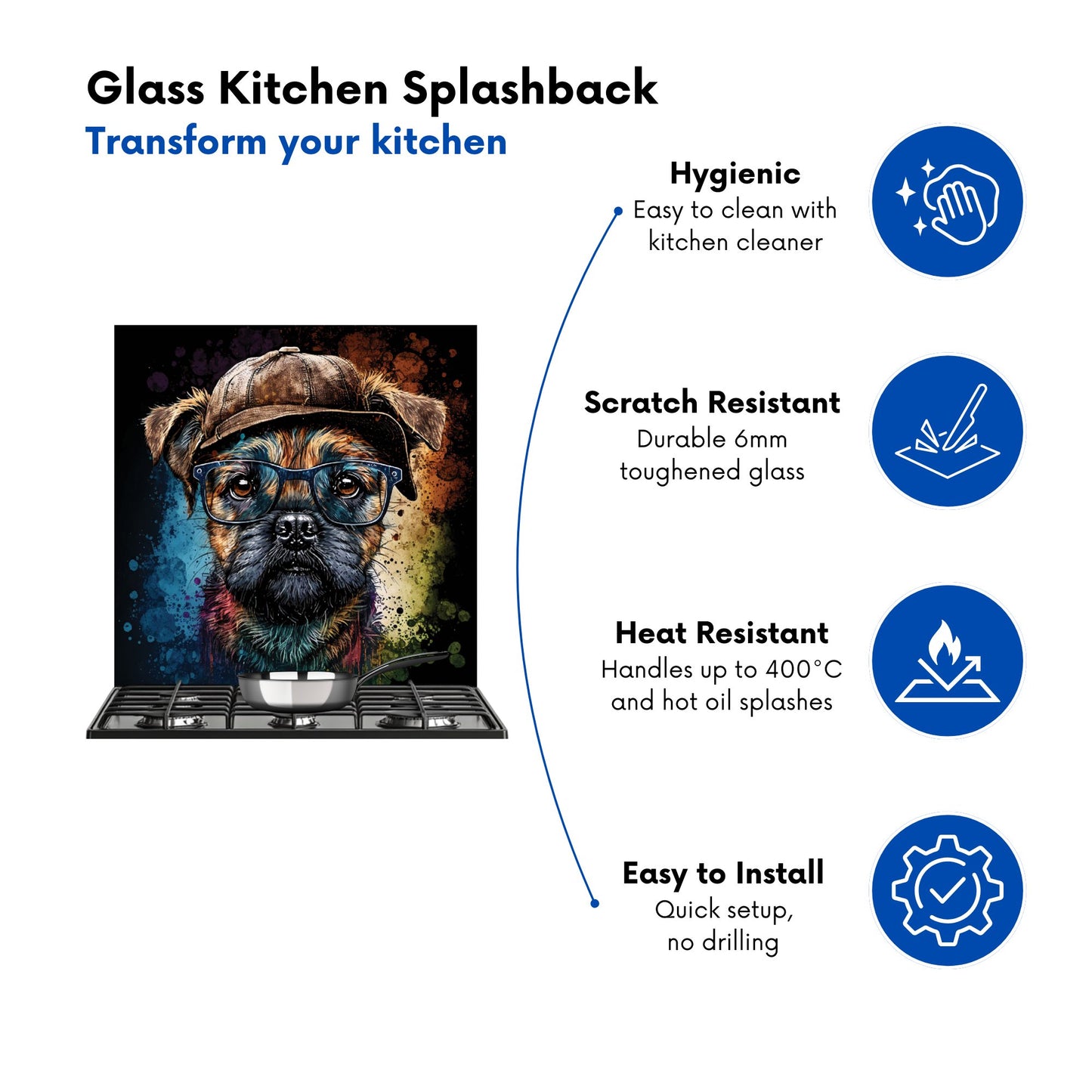 Glass Kitchen Splashback
Transform your kitchen

Hygienic
Easy to clean with kitchen cleaner

Scratch Resistant
Durable 6mm toughened glass

Heat Resistant
Handles up to 400°C and hot oil splashes

Easy to Install
Quick setup, no drilling