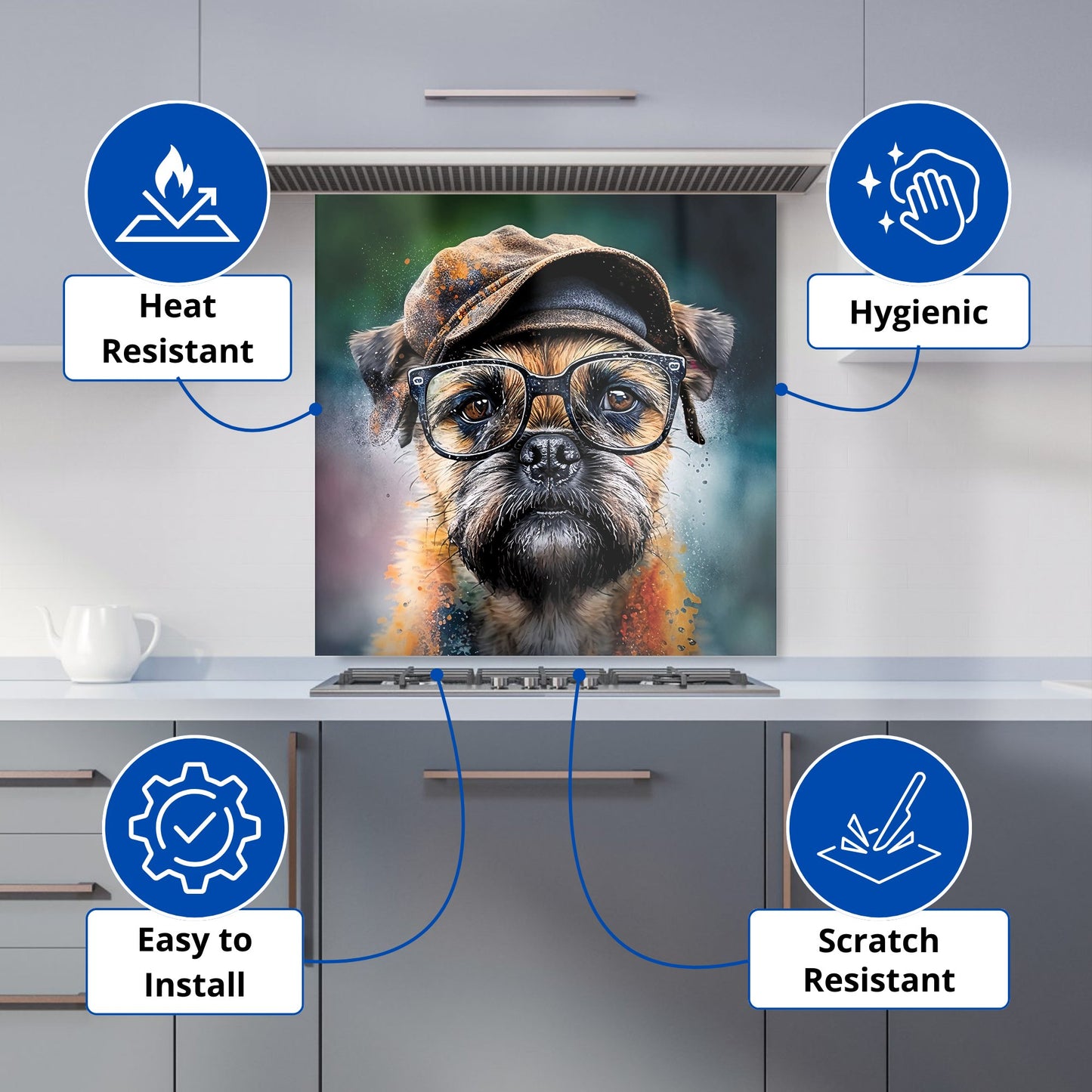 Heat Resistant

Hygienic

Easy to Install

Scratch Resistant