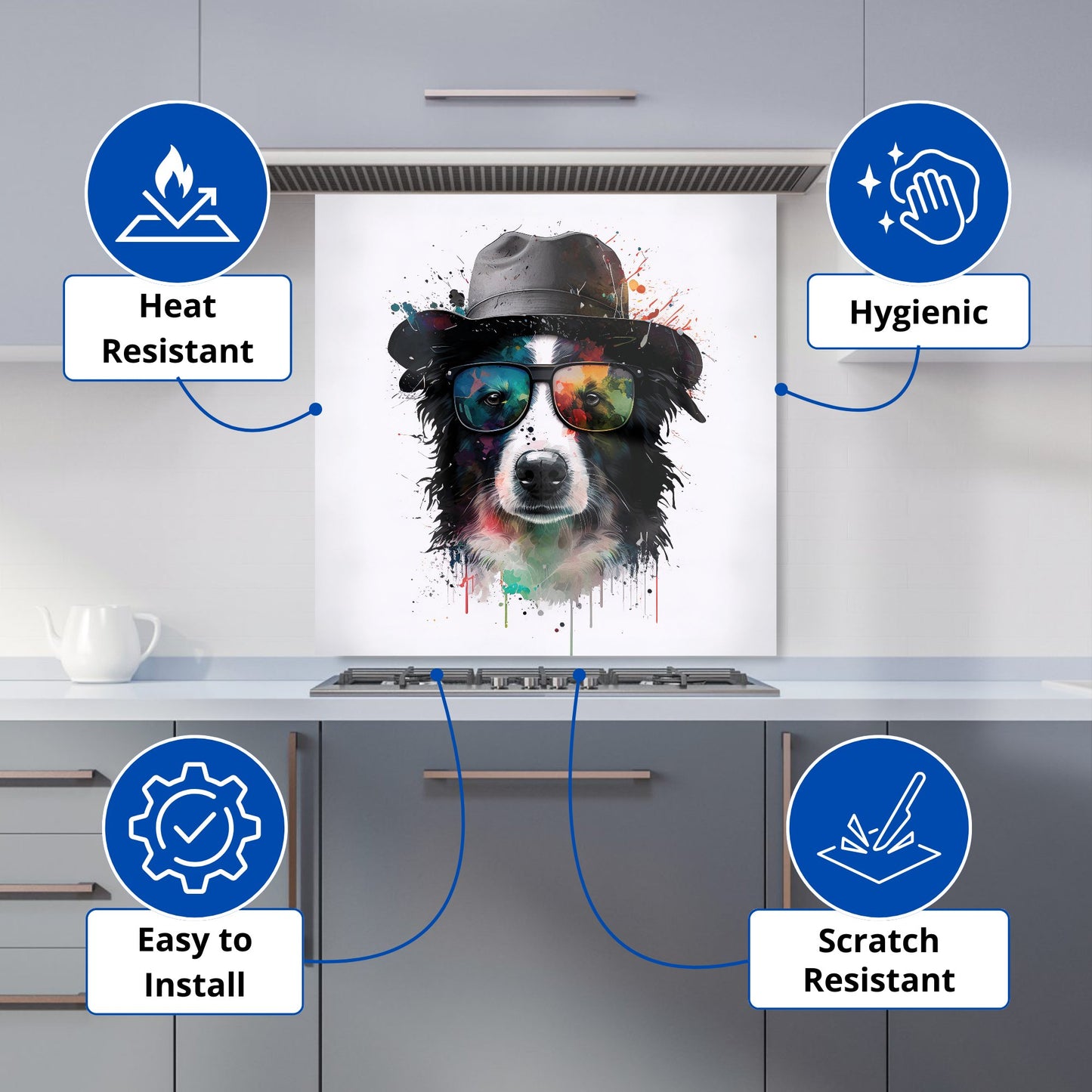 Heat Resistant

Hygienic

Easy to Install

Scratch Resistant