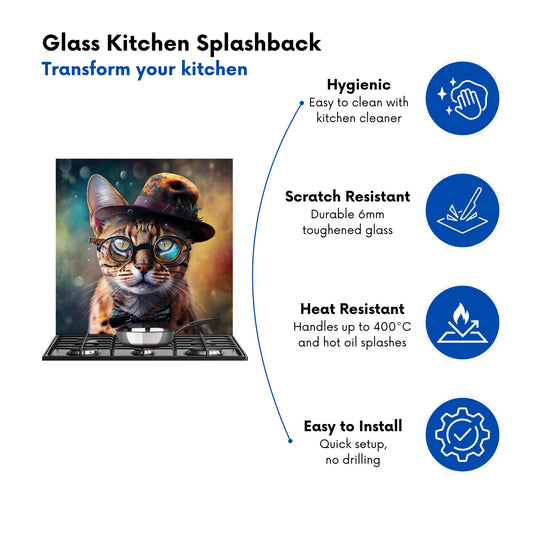 Glass Kitchen Splashback
Transform your kitchen

Hygienic
Easy to clean with kitchen cleaner

Scratch Resistant
Durable 6mm toughened glass

Heat Resistant
Handles up to 400°C and hot oil splashes

Easy to Install
Quick setup, no drilling