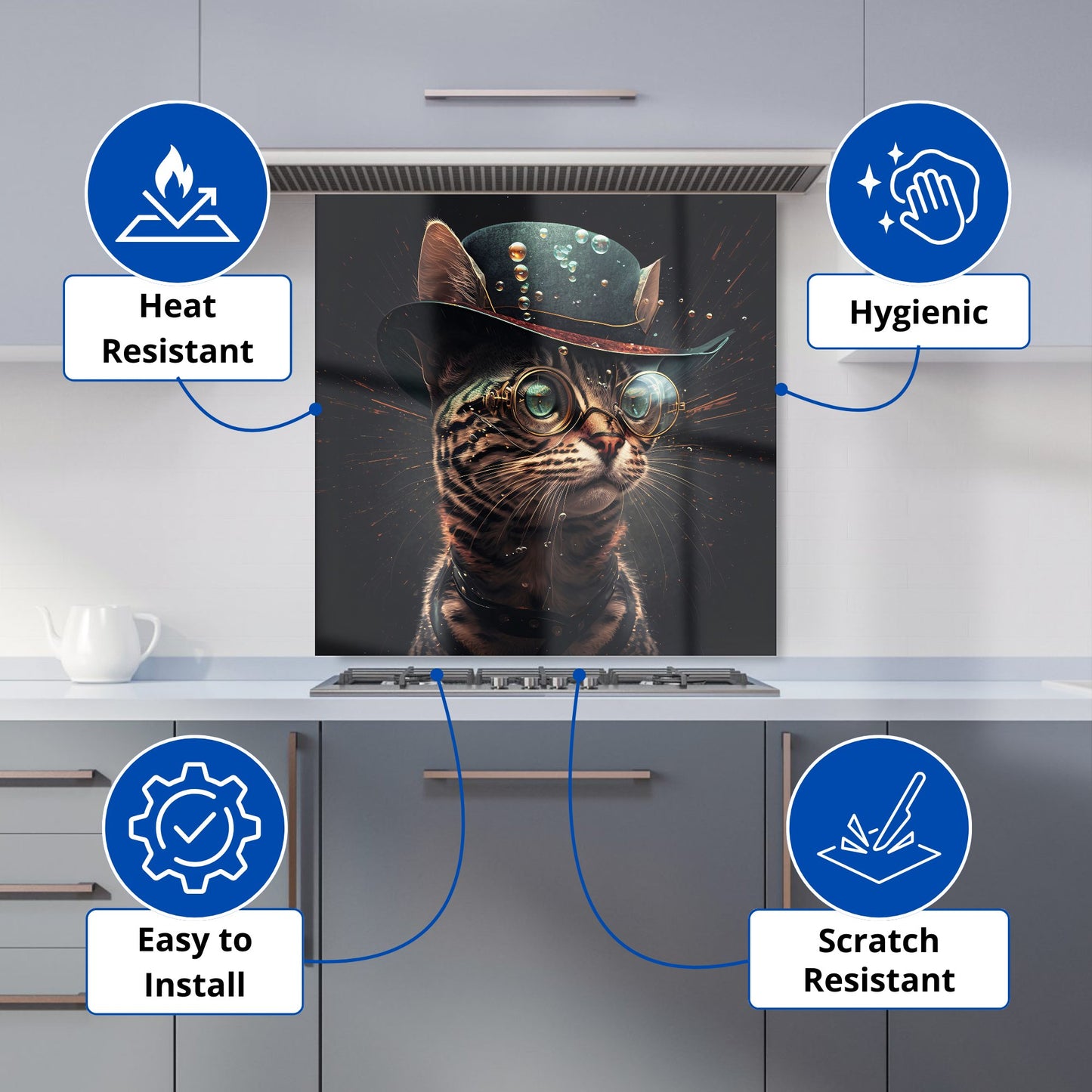 Heat Resistant

Hygienic

Easy to Install

Scratch Resistant