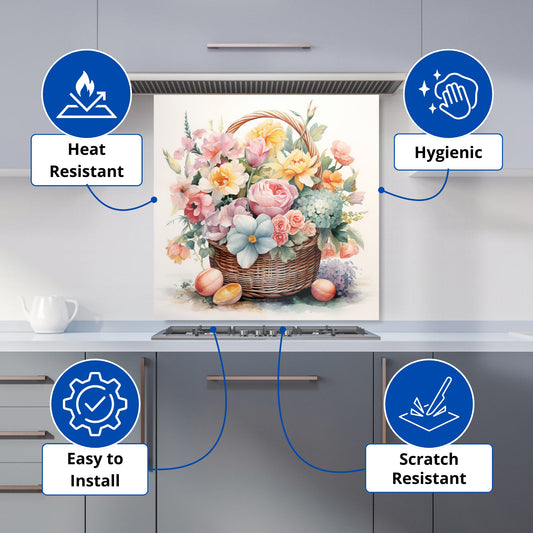 Heat Resistant

Hygienic

Easy to Install

Scratch Resistant