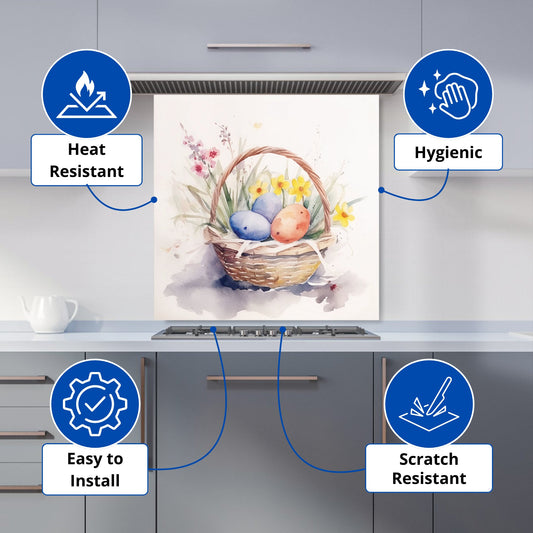 Heat Resistant

Hygienic

Easy to Install

Scratch Resistant