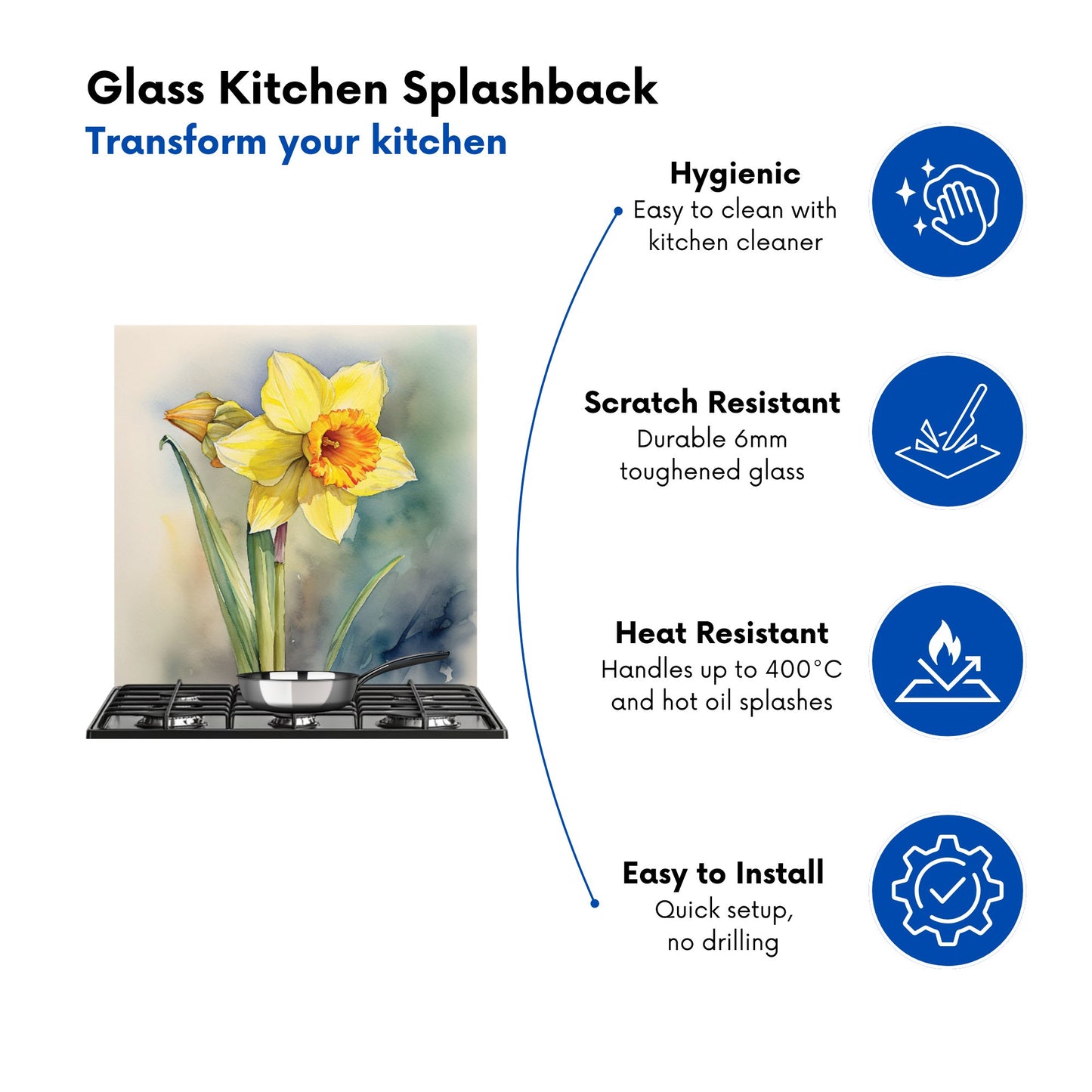 Glass Kitchen Splashback
Transform your kitchen

Hygienic
Easy to clean with kitchen cleaner

Scratch Resistant
Durable 6mm toughened glass

Heat Resistant
Handles up to 400°C and hot oil splashes

Easy to Install
Quick setup, no drilling