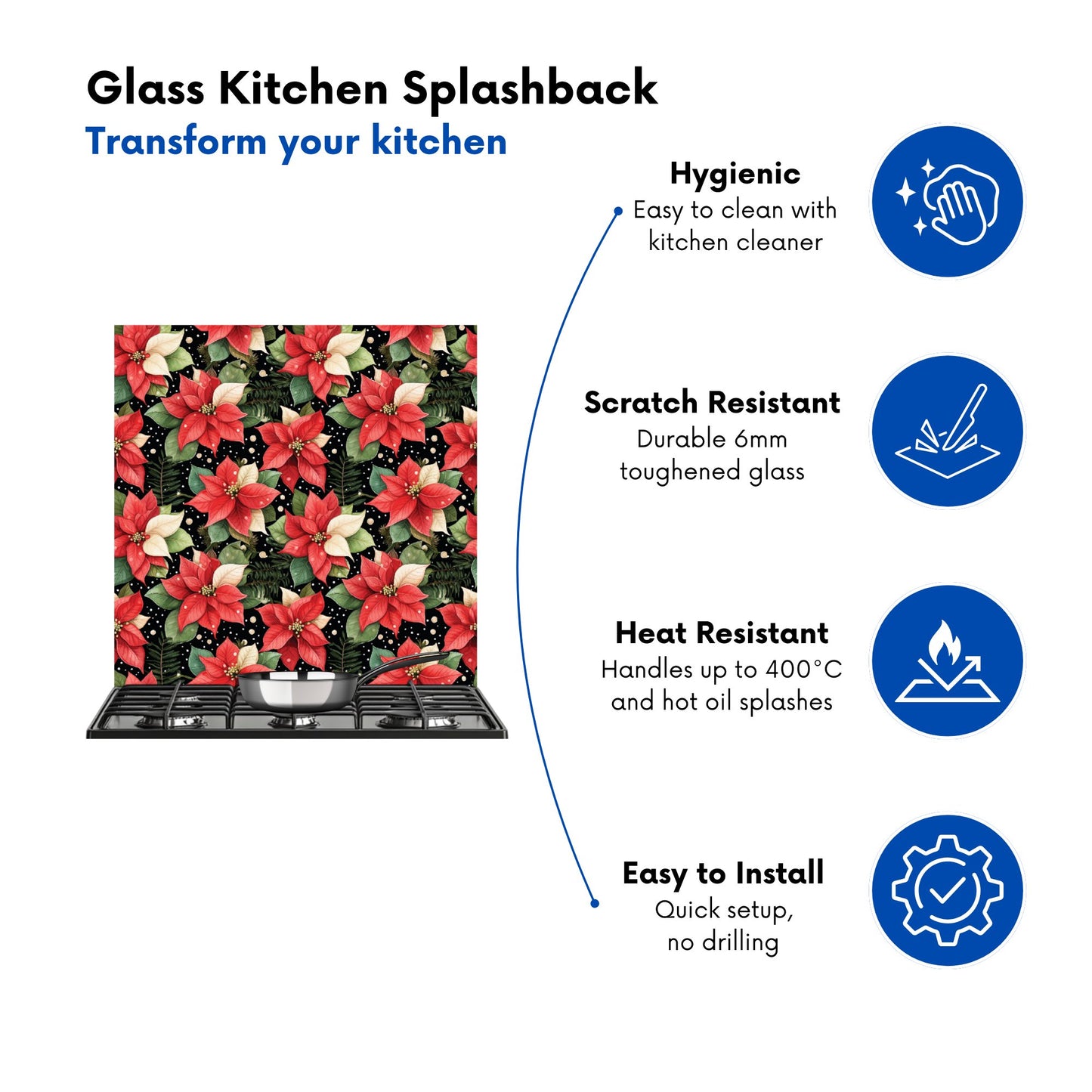 Glass Kitchen Splashback
Transform your kitchen

Hygienic
Easy to clean with kitchen cleaner

Scratch Resistant
Durable 6mm toughened glass

Heat Resistant
Handles up to 400°C and hot oil splashes

Easy to Install
Quick setup, no drilling