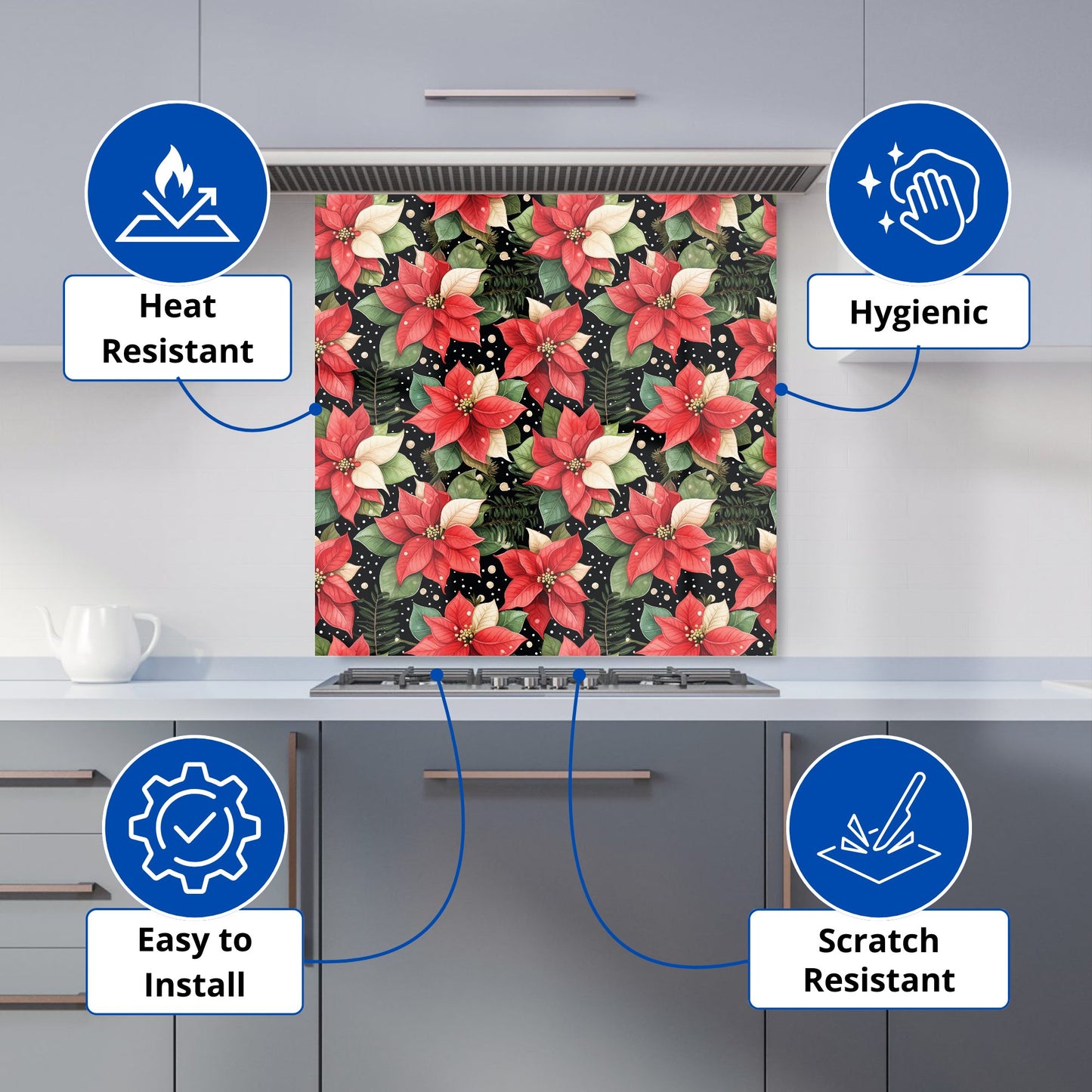 Heat Resistant

Hygienic

Easy to Install

Scratch Resistant