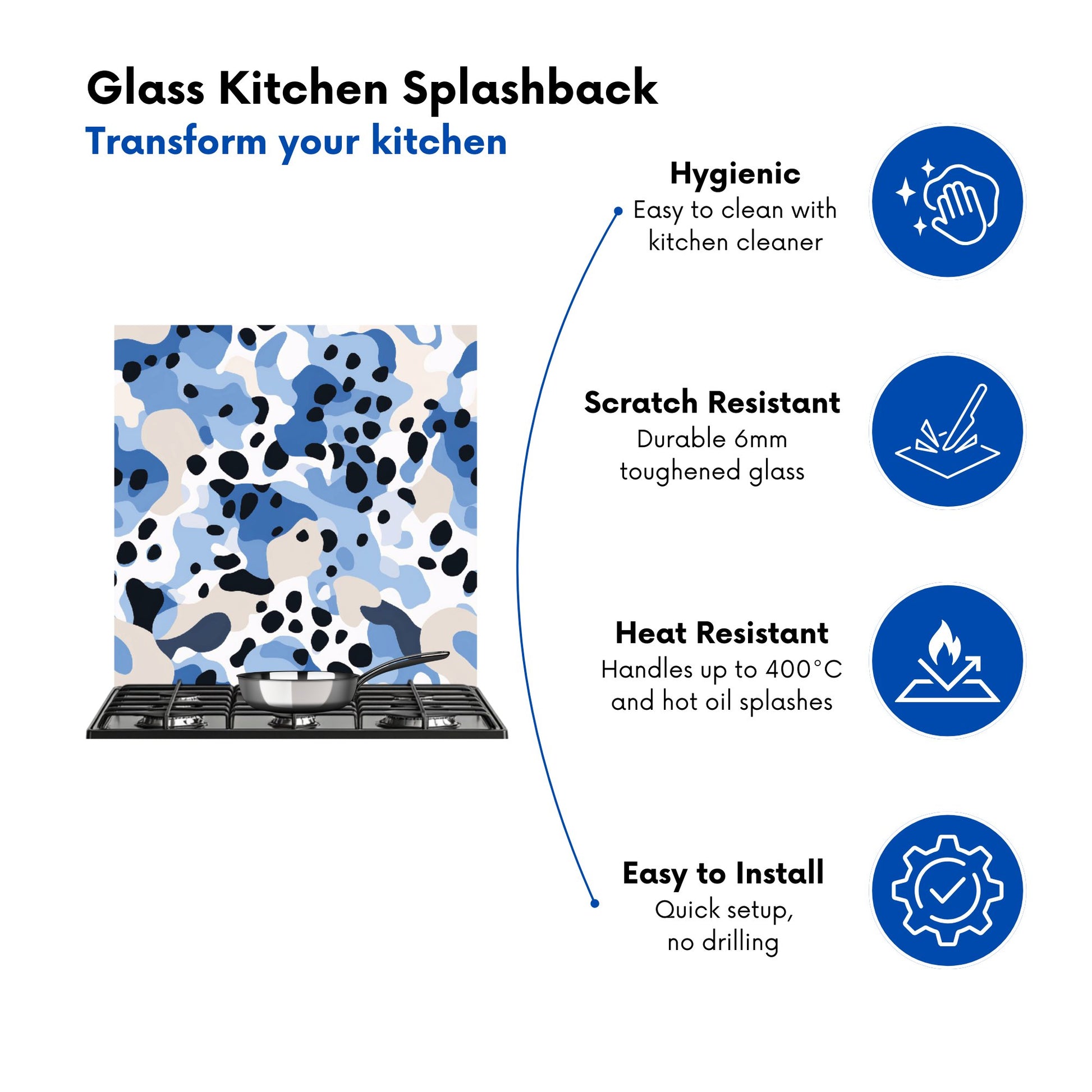 Glass Kitchen Splashback
Transform your kitchen

Hygienic
Easy to clean with kitchen cleaner

Scratch Resistant
Durable 6mm toughened glass

Heat Resistant
Handles up to 400°C and hot oil splashes

Easy to Install
Quick setup, no drilling