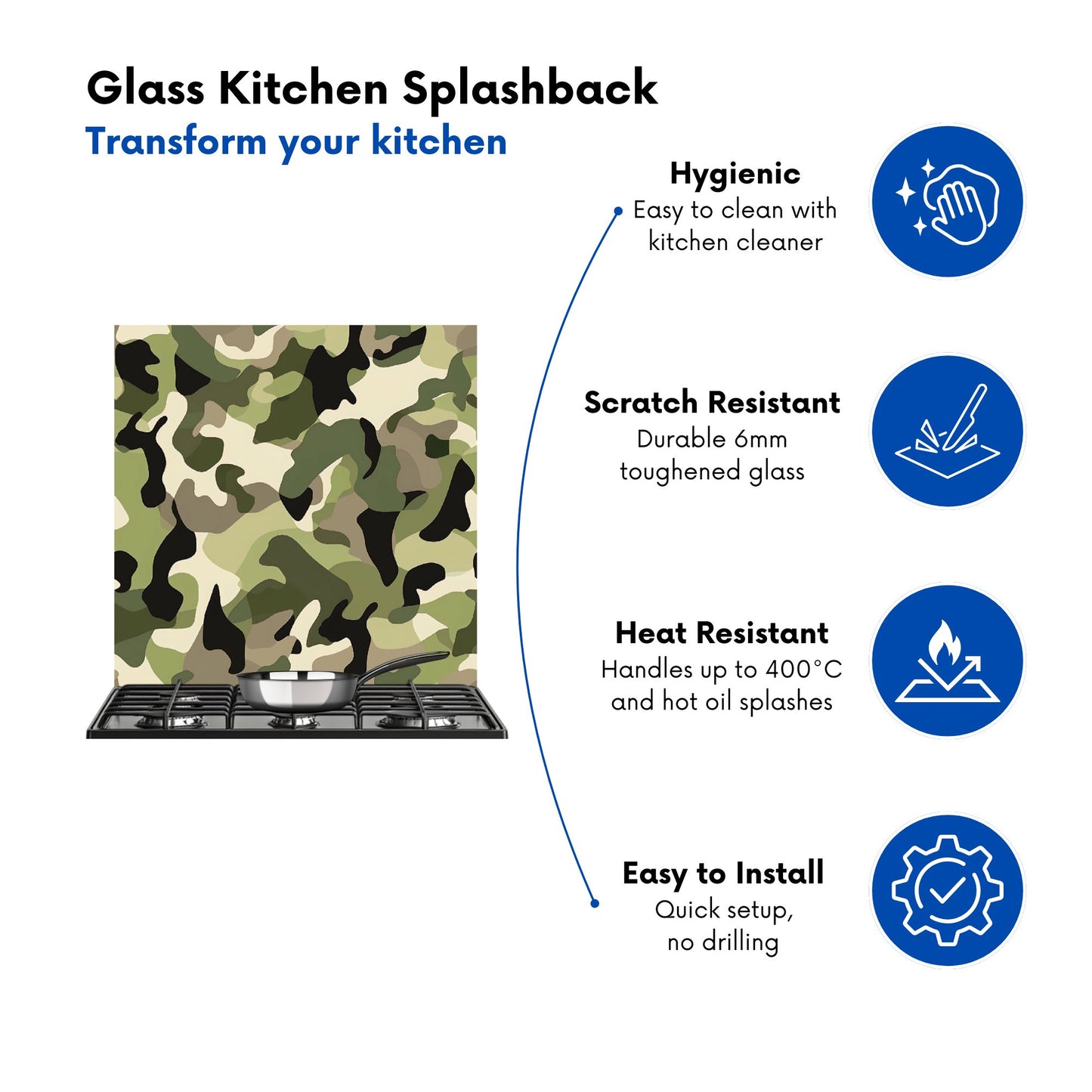 Glass Kitchen Splashback
Transform your kitchen

Hygienic
Easy to clean with kitchen cleaner

Scratch Resistant
Durable 6mm toughened glass

Heat Resistant
Handles up to 400°C and hot oil splashes

Easy to Install
Quick setup, no drilling