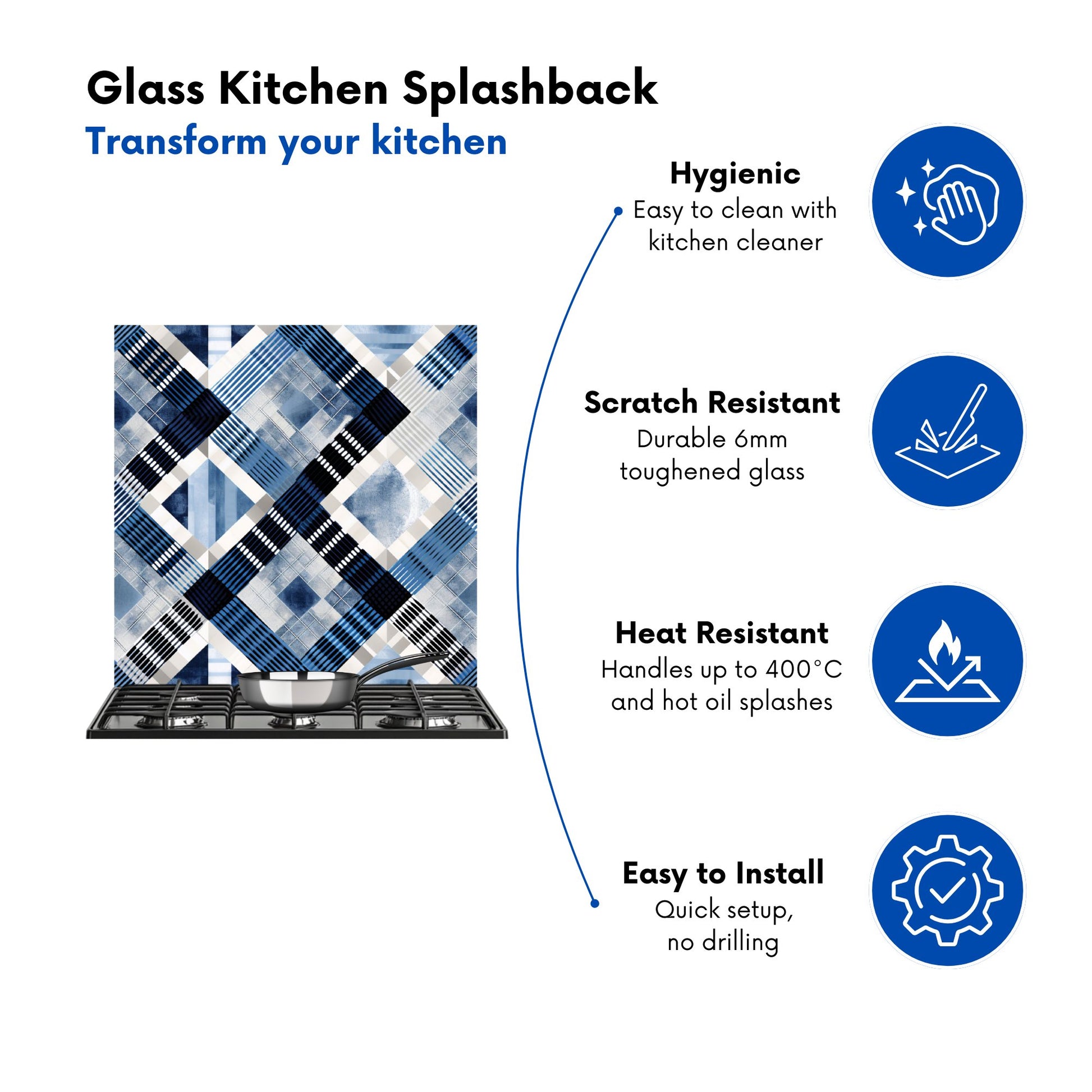 Glass Kitchen Splashback
Transform your kitchen

Hygienic
Easy to clean with kitchen cleaner

Scratch Resistant
Durable 6mm toughened glass

Heat Resistant
Handles up to 400°C and hot oil splashes

Easy to Install
Quick setup, no drilling