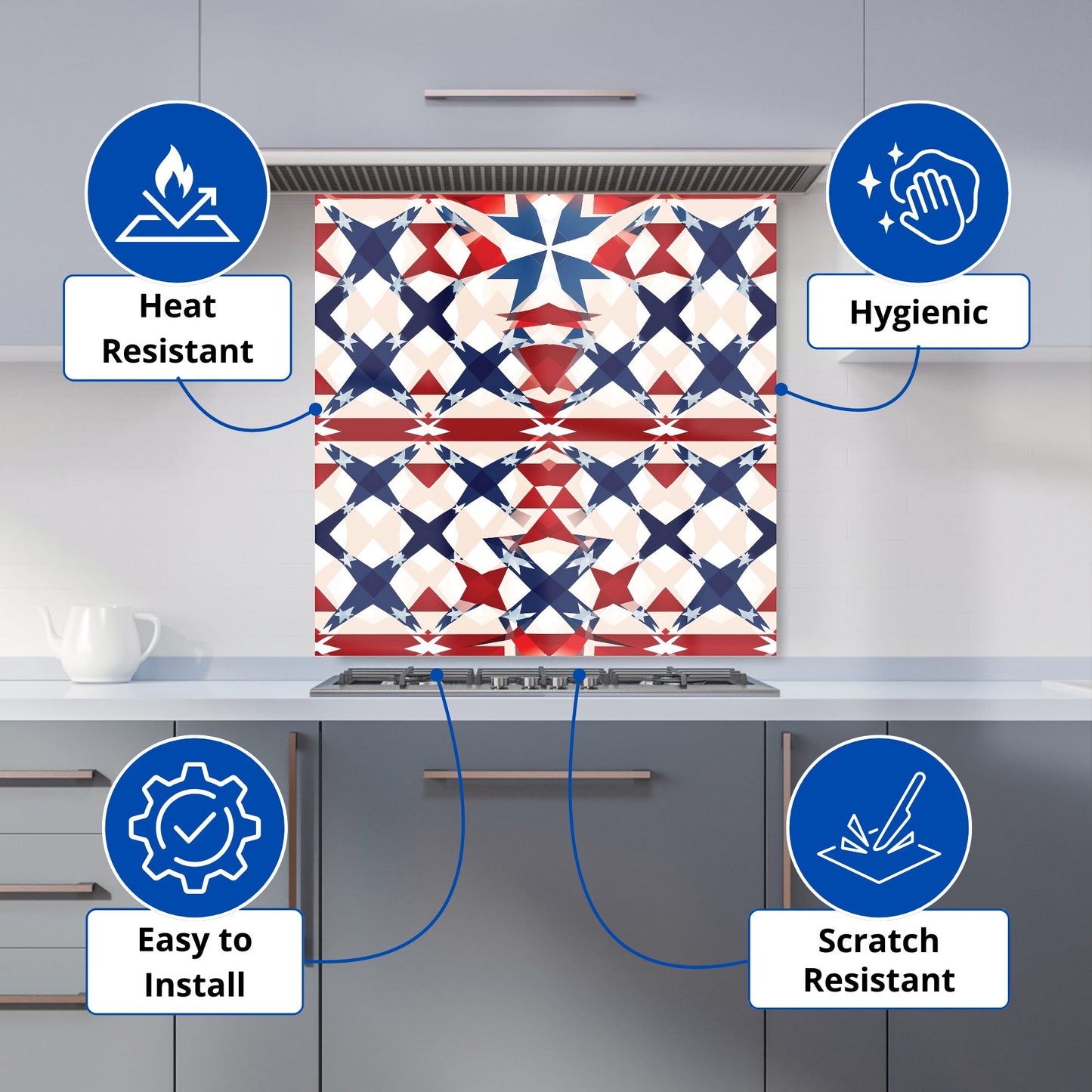 Heat Resistant

Hygienic

Easy to Install

Scratch Resistant