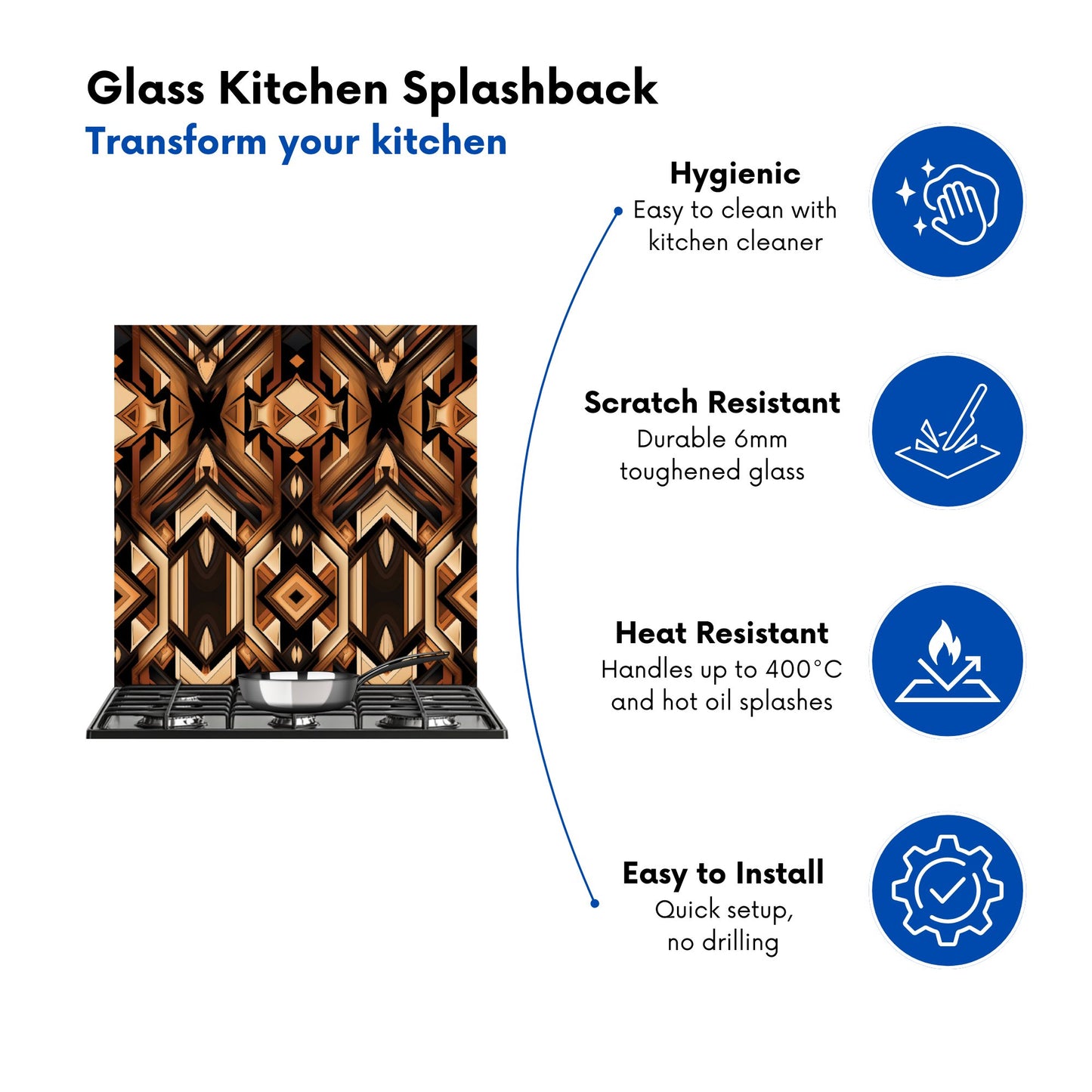 Glass Kitchen Splashback
Transform your kitchen

Hygienic
Easy to clean with kitchen cleaner

Scratch Resistant
Durable 6mm toughened glass

Heat Resistant
Handles up to 400°C and hot oil splashes

Easy to Install
Quick setup, no drilling