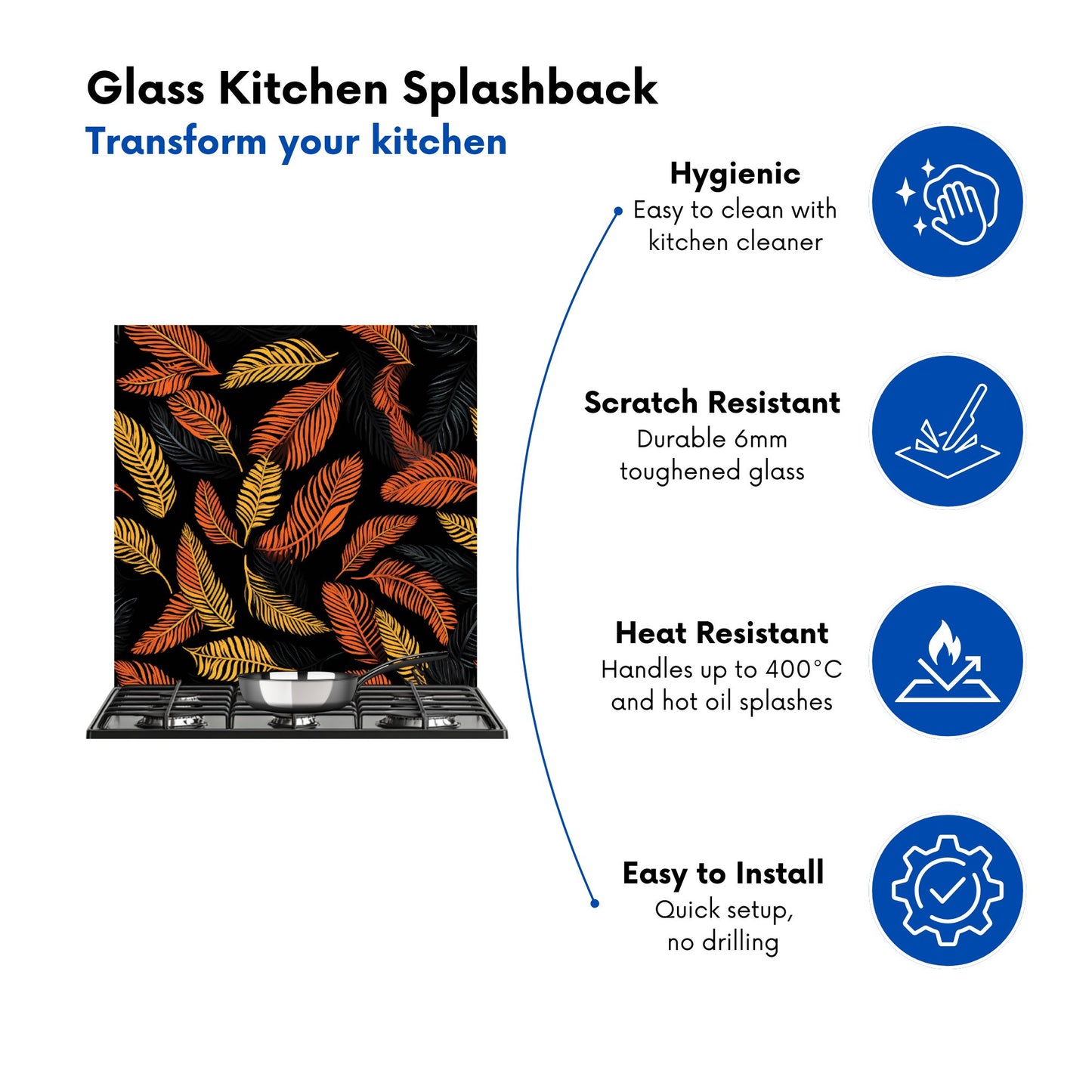 Glass Kitchen Splashback
Transform your kitchen

Hygienic
Easy to clean with kitchen cleaner

Scratch Resistant
Durable 6mm toughened glass

Heat Resistant
Handles up to 400°C and hot oil splashes

Easy to Install
Quick setup, no drilling