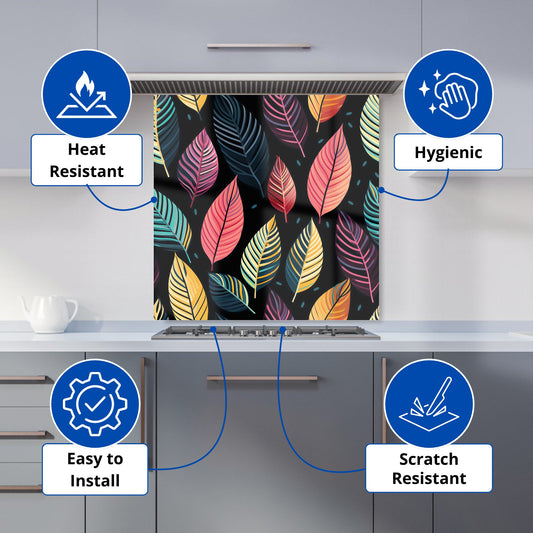 Heat Resistant

Hygienic

Easy to Install

Scratch Resistant