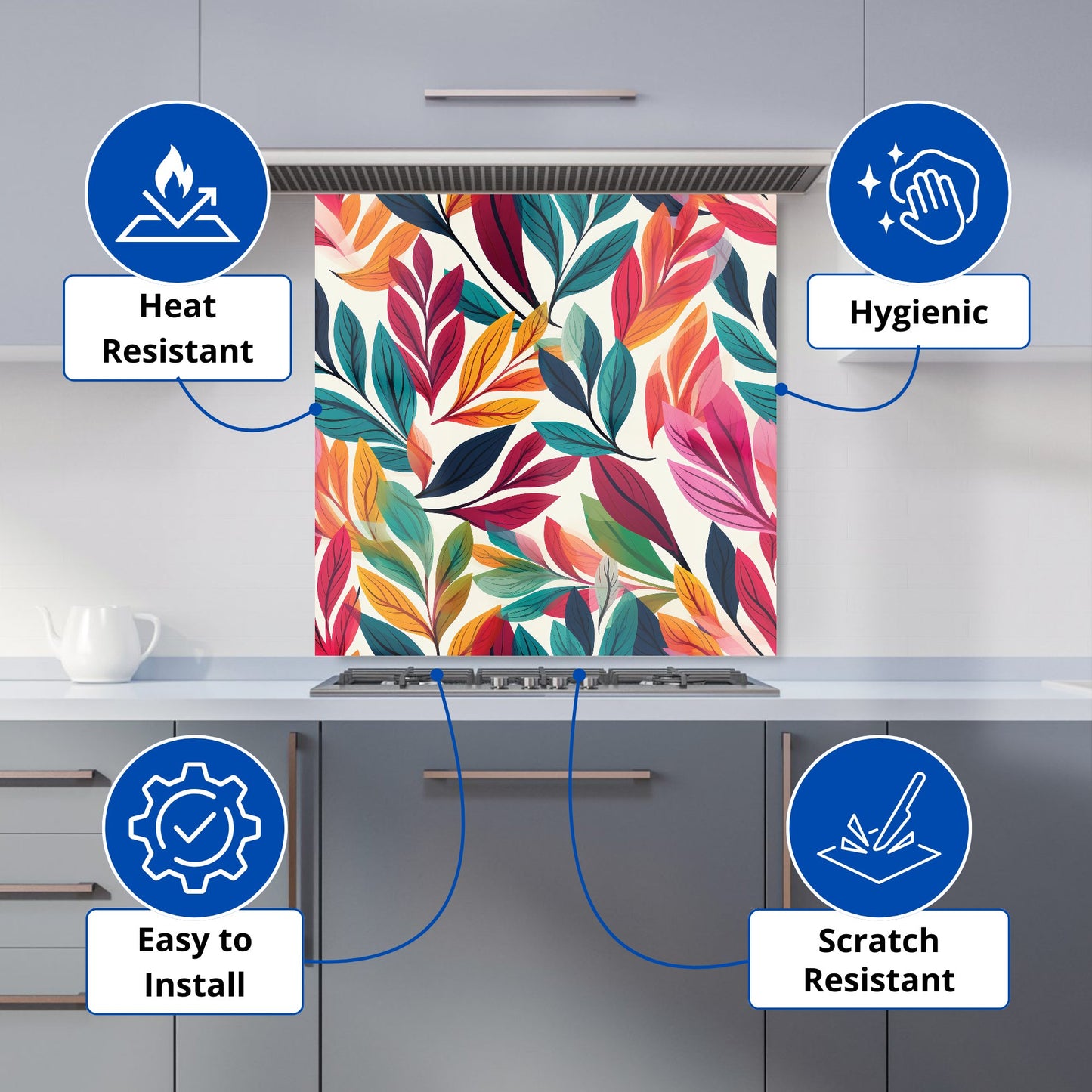 Heat Resistant

Hygienic

Easy to Install

Scratch Resistant