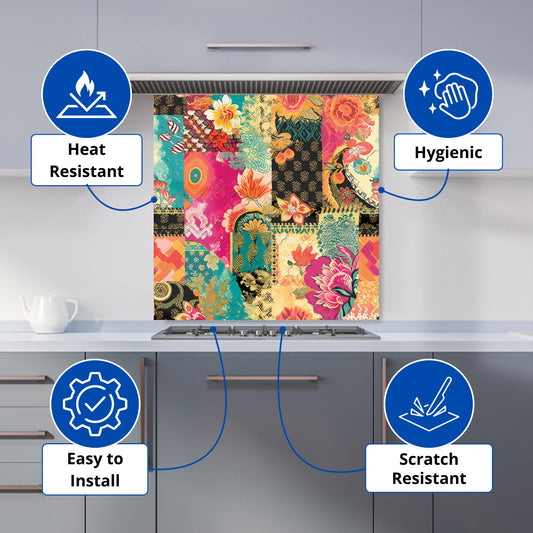 Heat Resistant

Hygienic

Easy to Install

Scratch Resistant