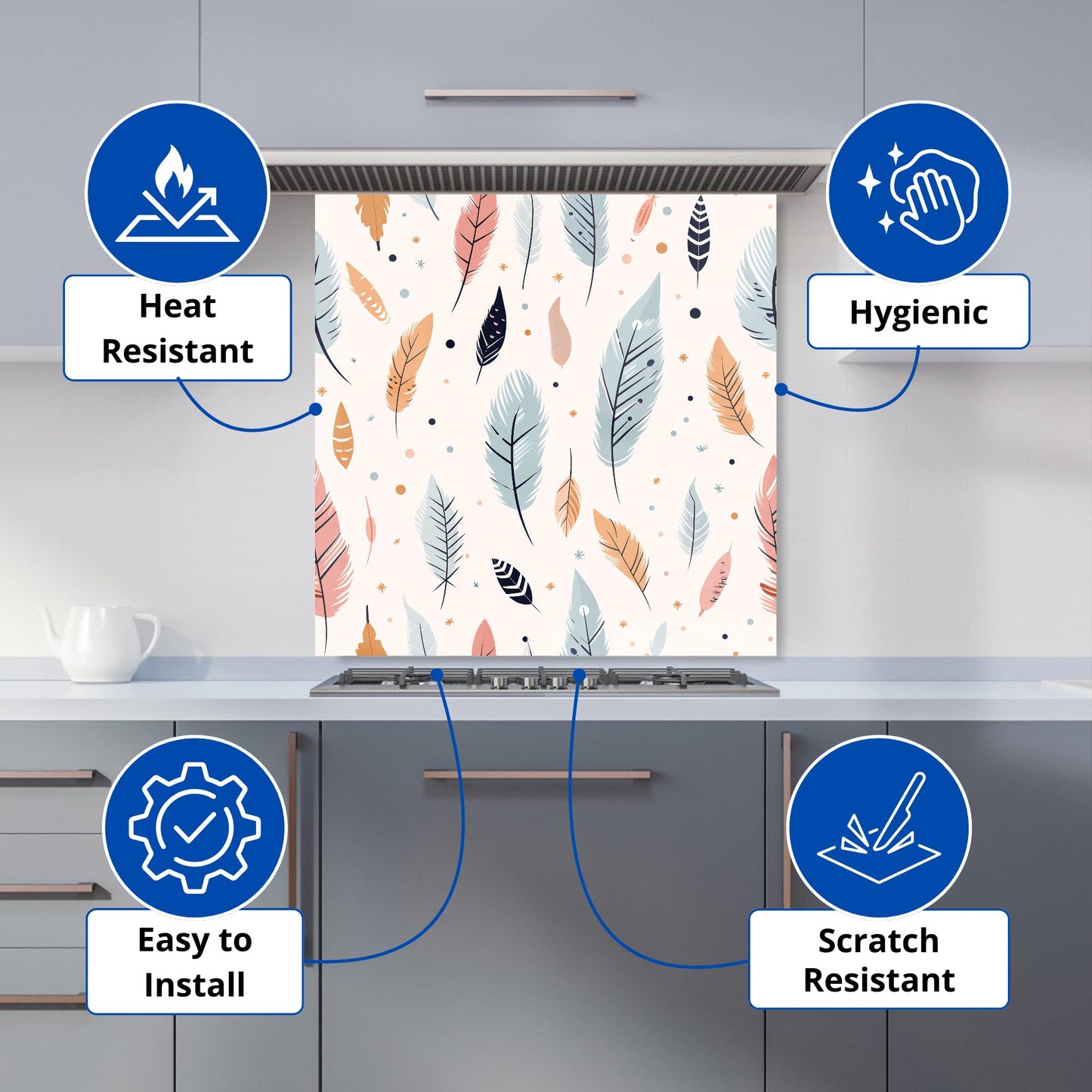 Heat Resistant

Hygienic

Easy to Install

Scratch Resistant