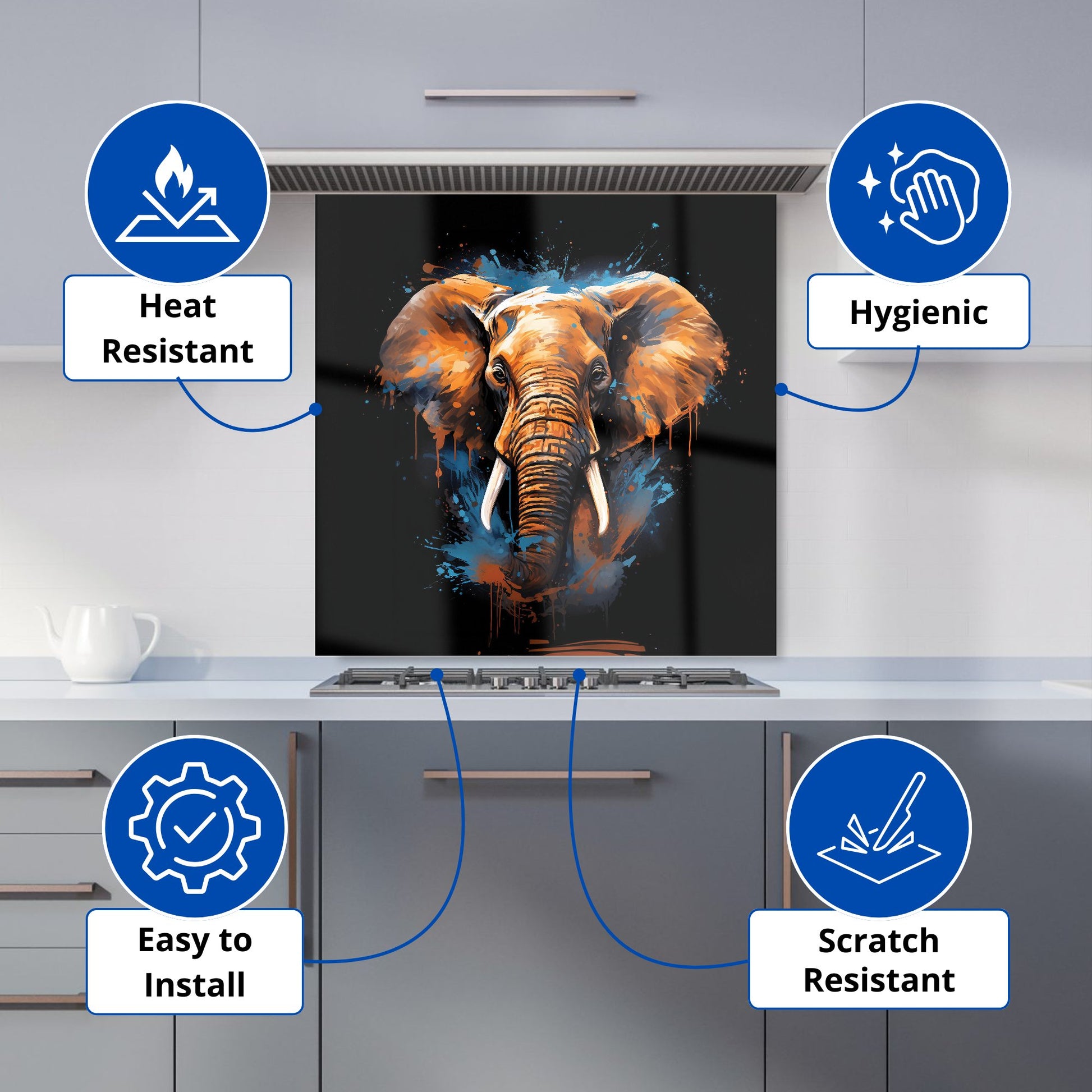 Heat Resistant

Hygienic

Easy to Install

Scratch Resistant