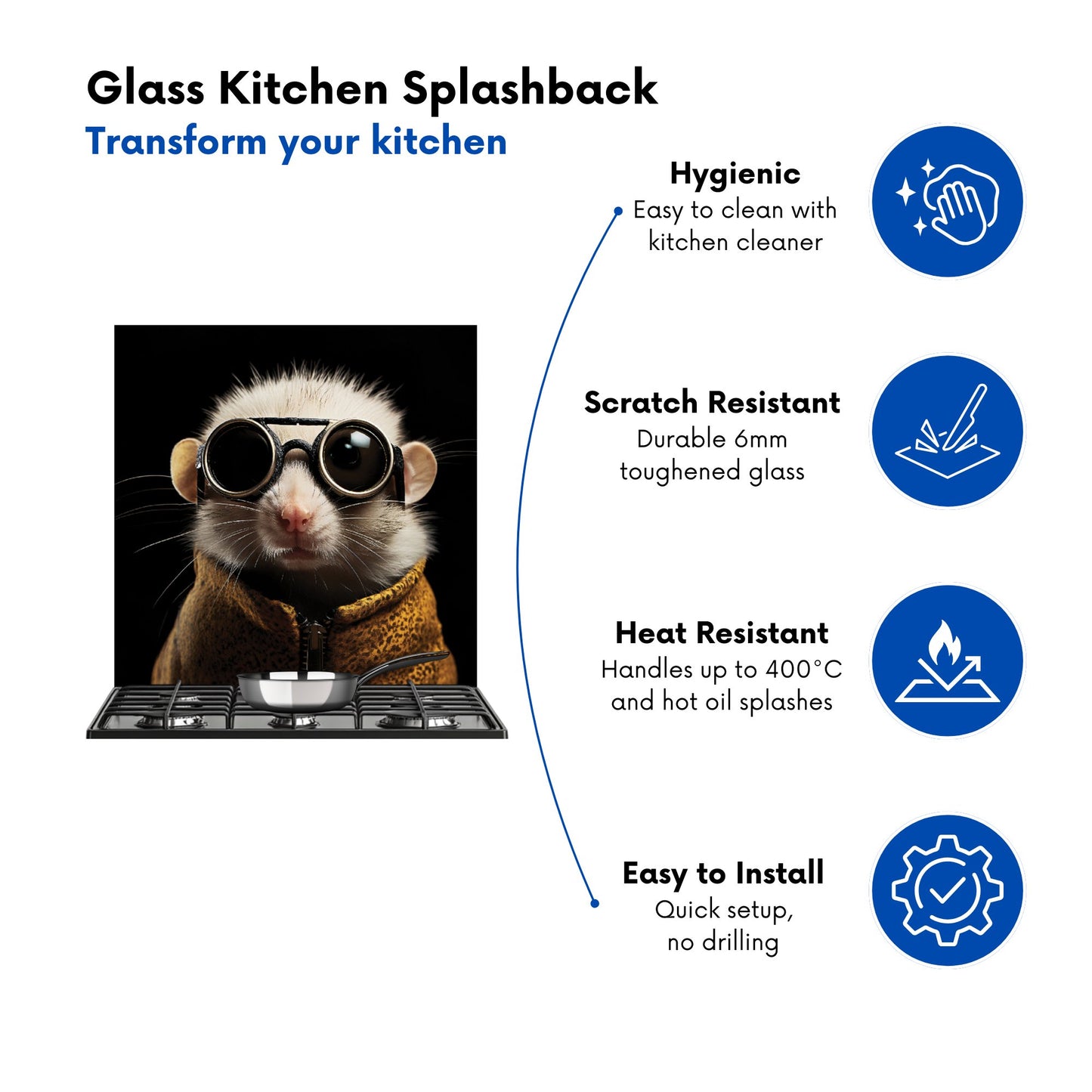 Glass Kitchen Splashback
Transform your kitchen

Hygienic
Easy to clean with kitchen cleaner

Scratch Resistant
Durable 6mm toughened glass

Heat Resistant
Handles up to 400°C and hot oil splashes

Easy to Install
Quick setup, no drilling