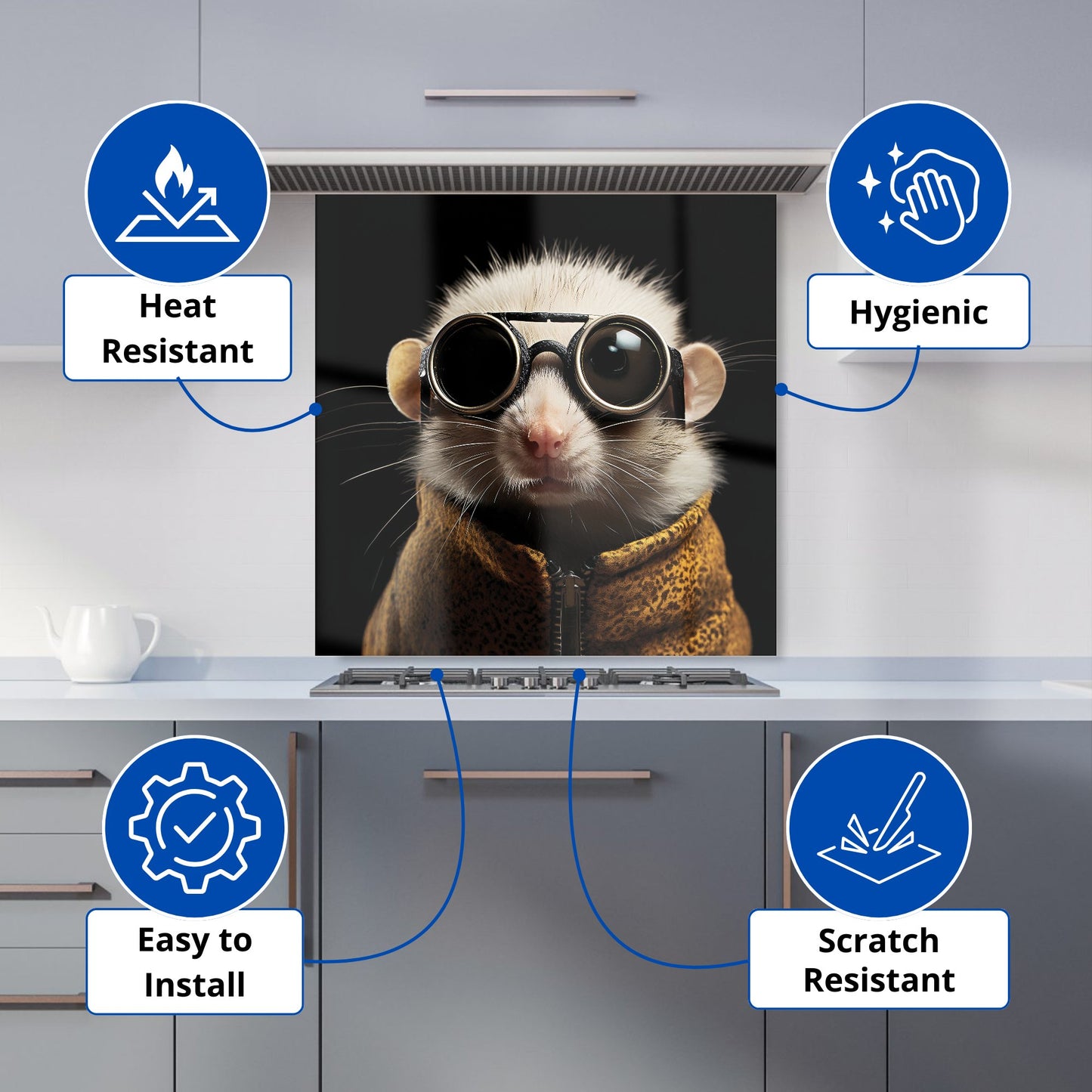 Heat Resistant

Hygienic

Easy to Install

Scratch Resistant