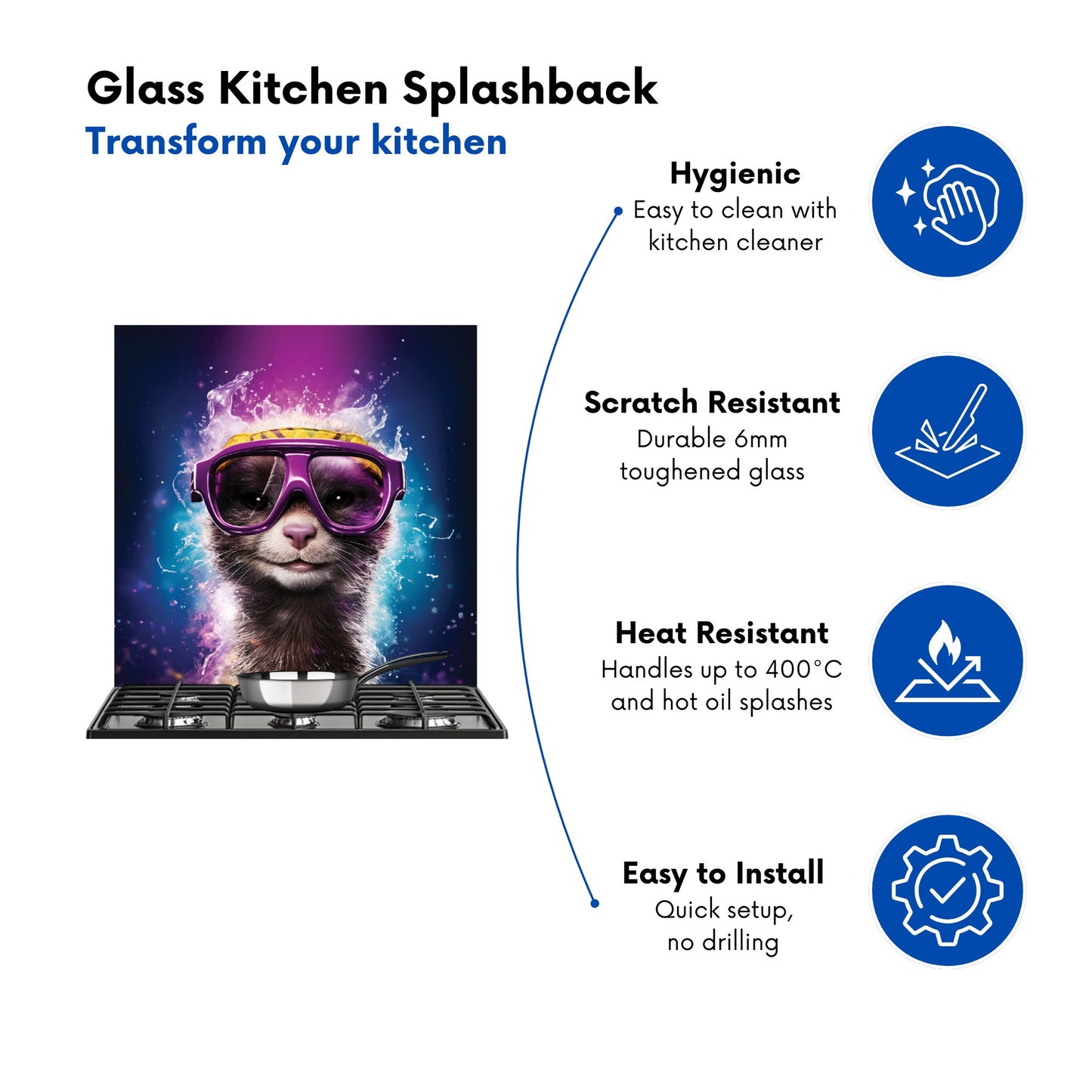 Glass Kitchen Splashback
Transform your kitchen

Hygienic
Easy to clean with kitchen cleaner

Scratch Resistant
Durable 6mm toughened glass

Heat Resistant
Handles up to 400°C and hot oil splashes

Easy to Install
Quick setup, no drilling