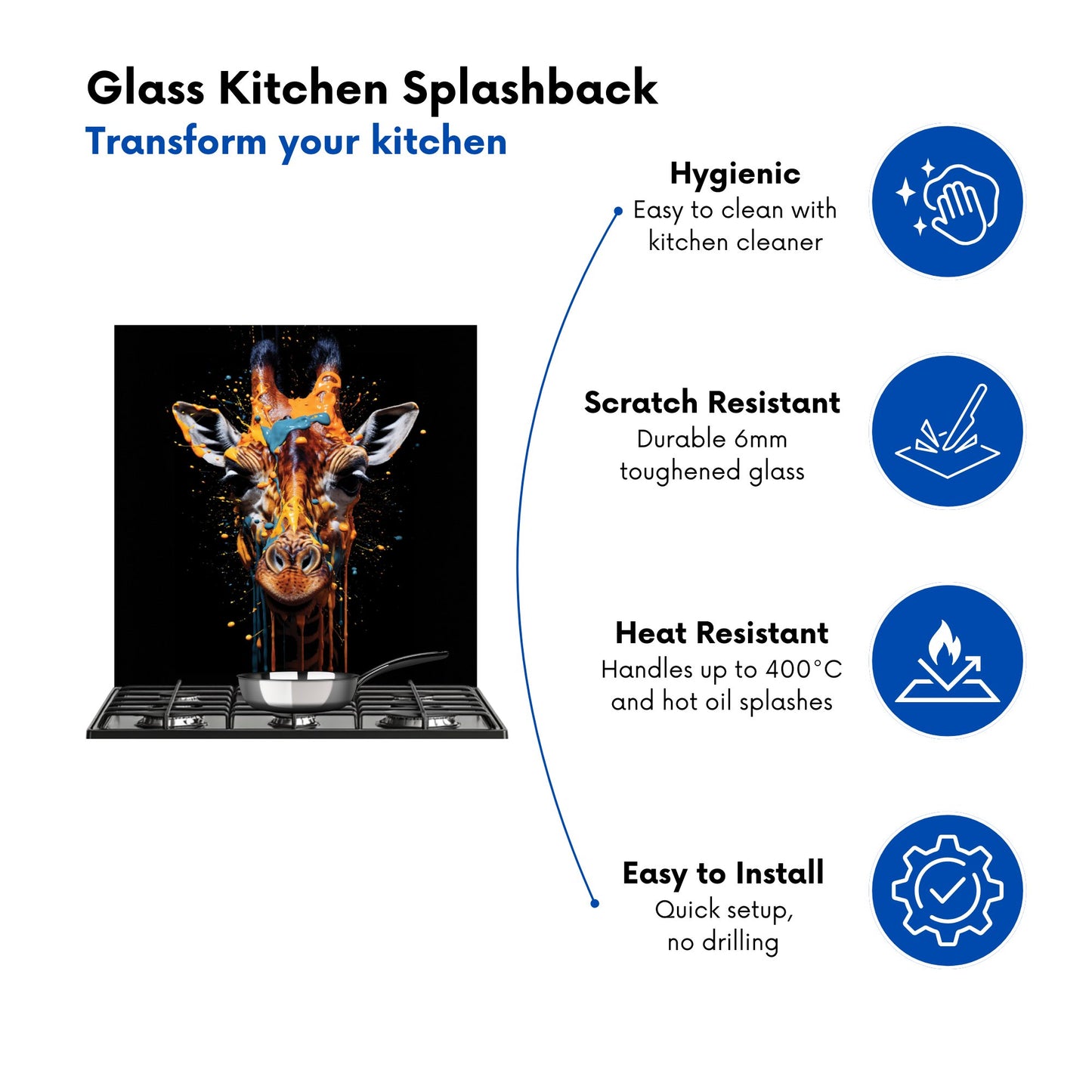 Glass Kitchen Splashback
Transform your kitchen

Hygienic
Easy to clean with kitchen cleaner

Scratch Resistant
Durable 6mm toughened glass

Heat Resistant
Handles up to 400°C and hot oil splashes

Easy to Install
Quick setup, no drilling