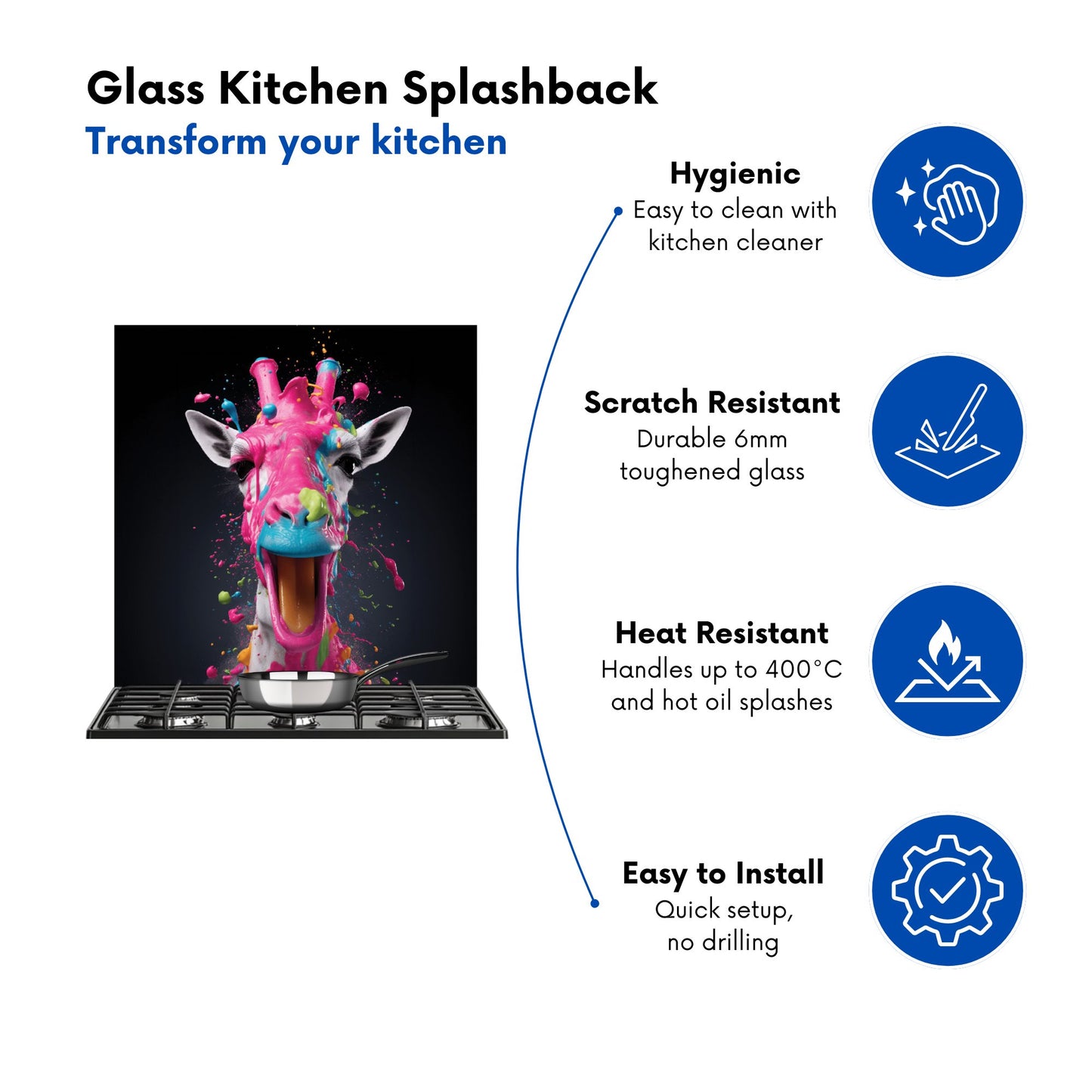 Glass Kitchen Splashback
Transform your kitchen

Hygienic
Easy to clean with kitchen cleaner

Scratch Resistant
Durable 6mm toughened glass

Heat Resistant
Handles up to 400°C and hot oil splashes

Easy to Install
Quick setup, no drilling