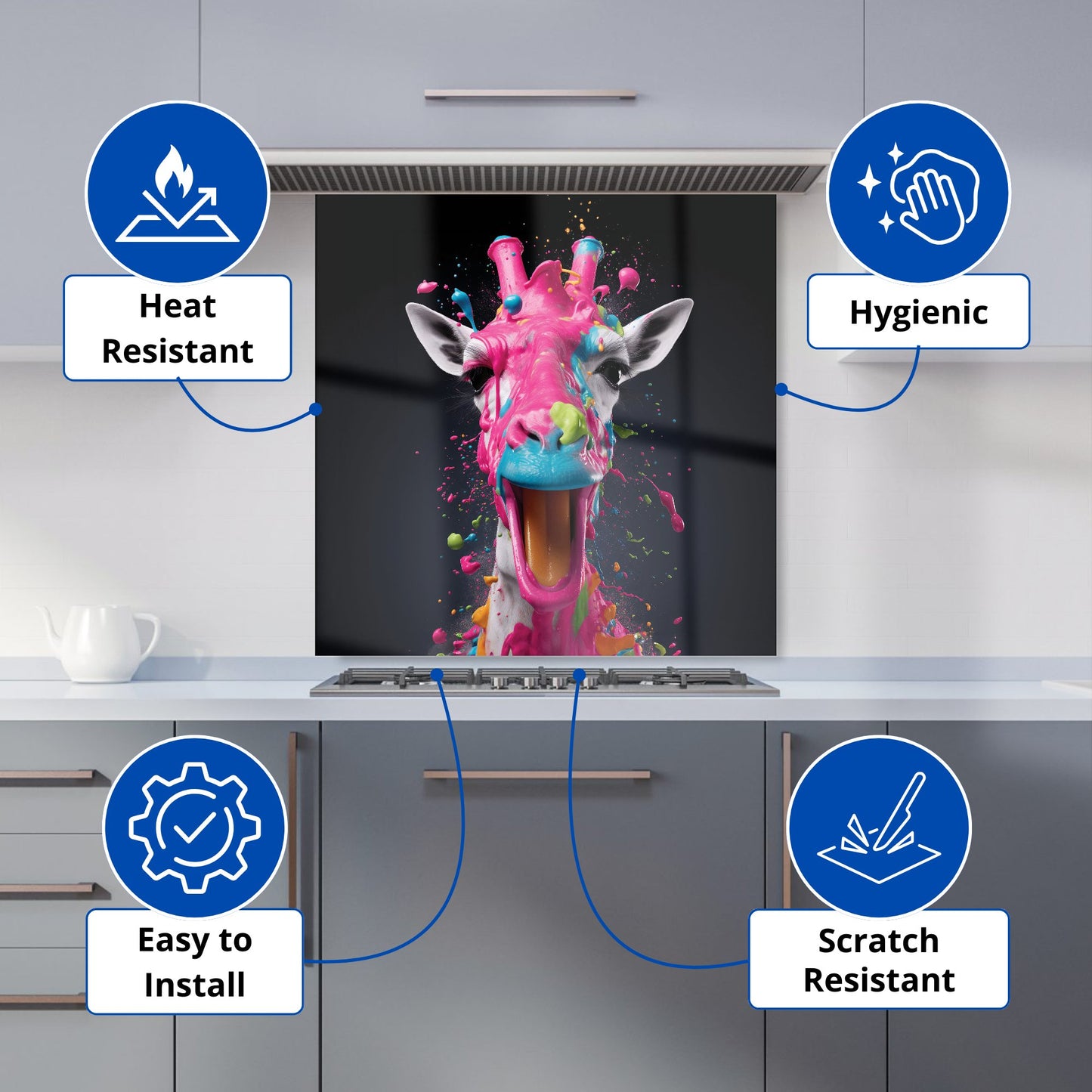 Heat Resistant

Hygienic

Easy to Install

Scratch Resistant