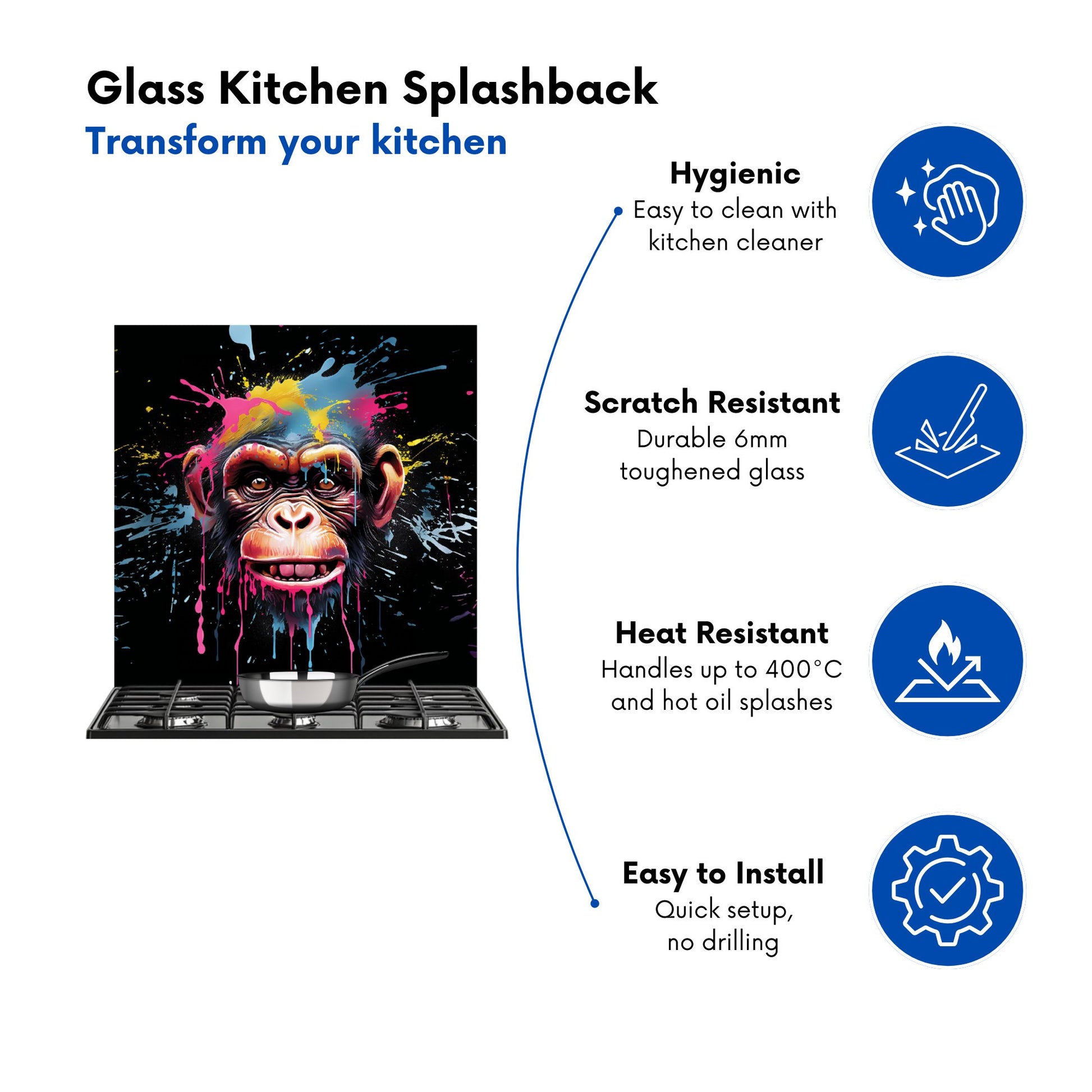 Glass Kitchen Splashback
Transform your kitchen

Hygienic
Easy to clean with kitchen cleaner

Scratch Resistant
Durable 6mm toughened glass

Heat Resistant
Handles up to 400°C and hot oil splashes

Easy to Install
Quick setup, no drilling