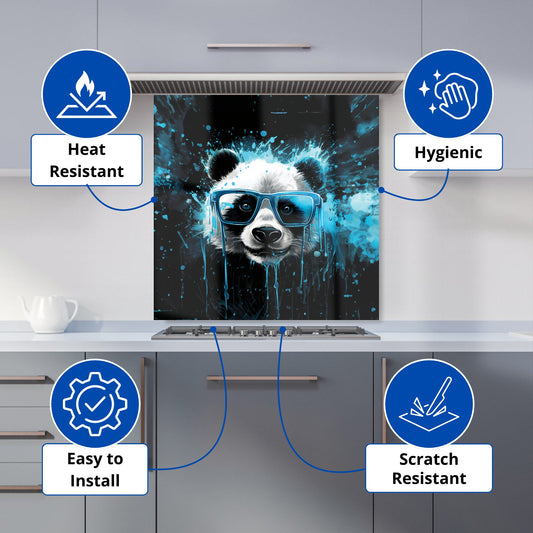 Heat Resistant

Hygienic

Easy to Install

Scratch Resistant