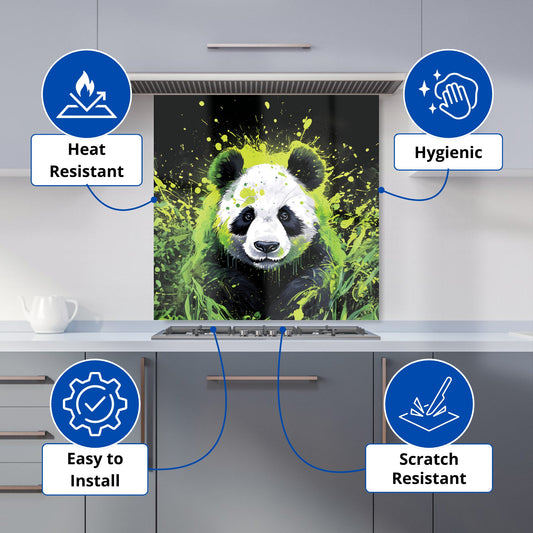 Heat Resistant

Hygienic

Easy to Install

Scratch Resistant