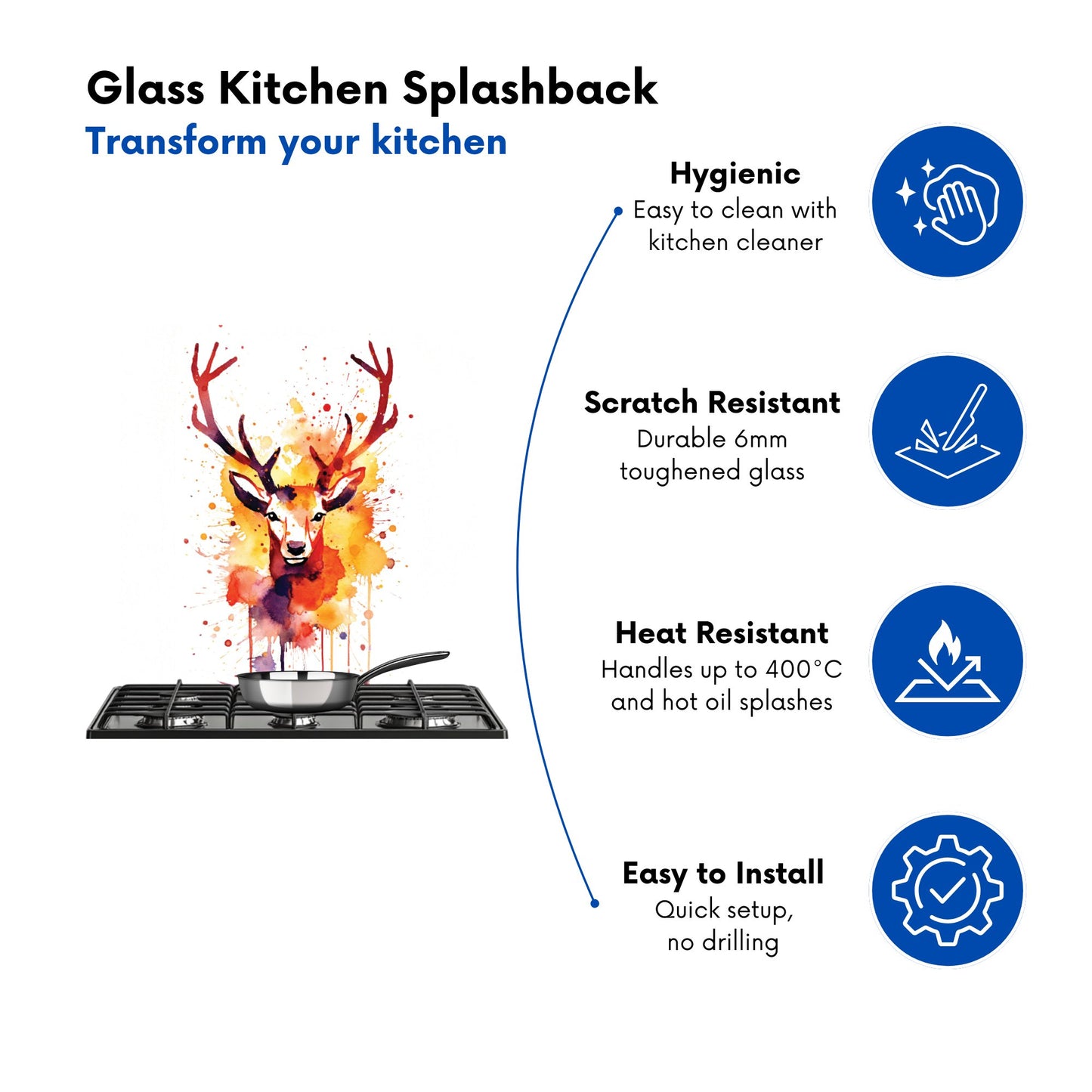 Glass Kitchen Splashback
Transform your kitchen

Hygienic
Easy to clean with kitchen cleaner

Scratch Resistant
Durable 6mm toughened glass

Heat Resistant
Handles up to 400°C and hot oil splashes

Easy to Install
Quick setup, no drilling