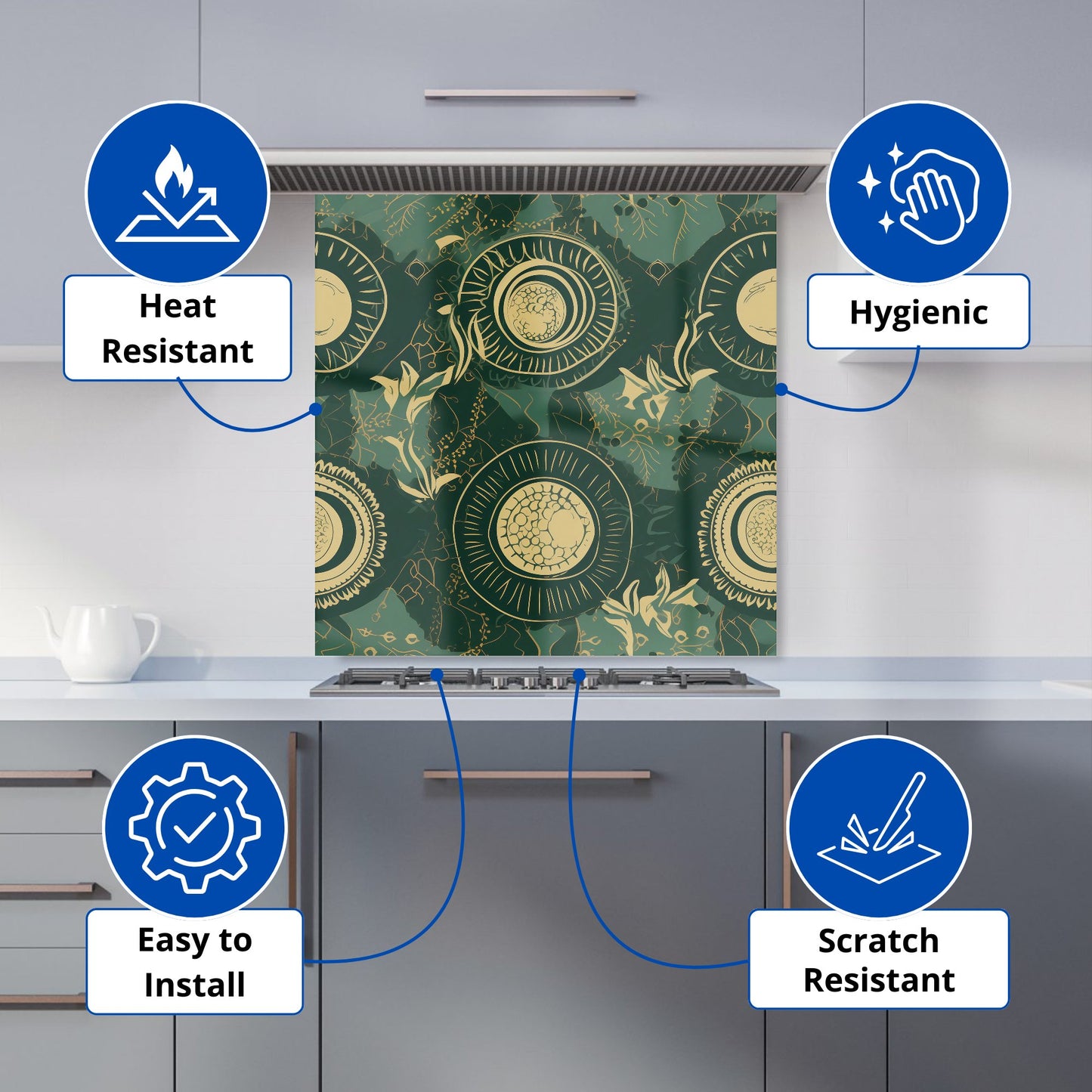 Heat Resistant

Hygienic

Easy to Install

Scratch Resistant