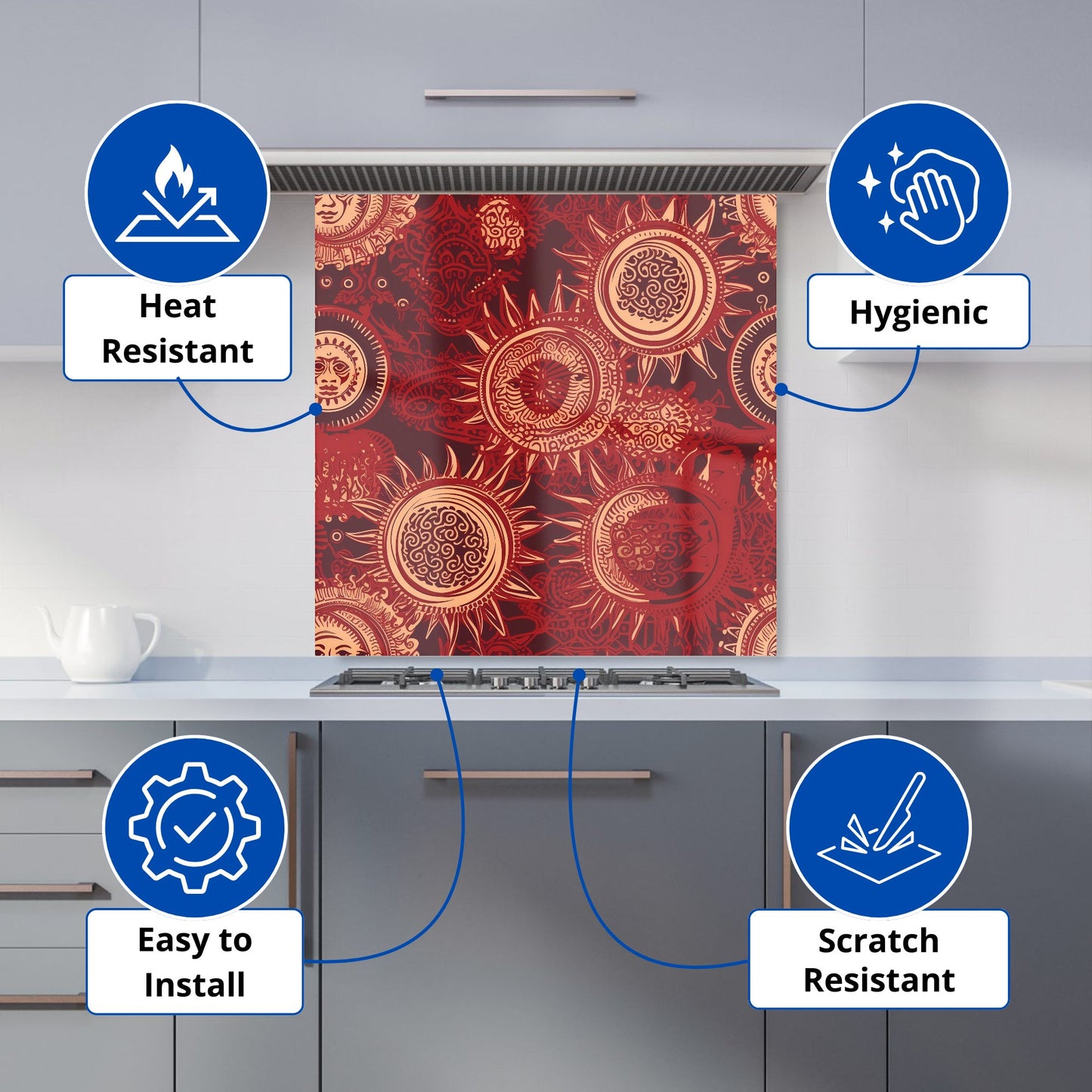 Heat Resistant

Hygienic

Easy to Install

Scratch Resistant