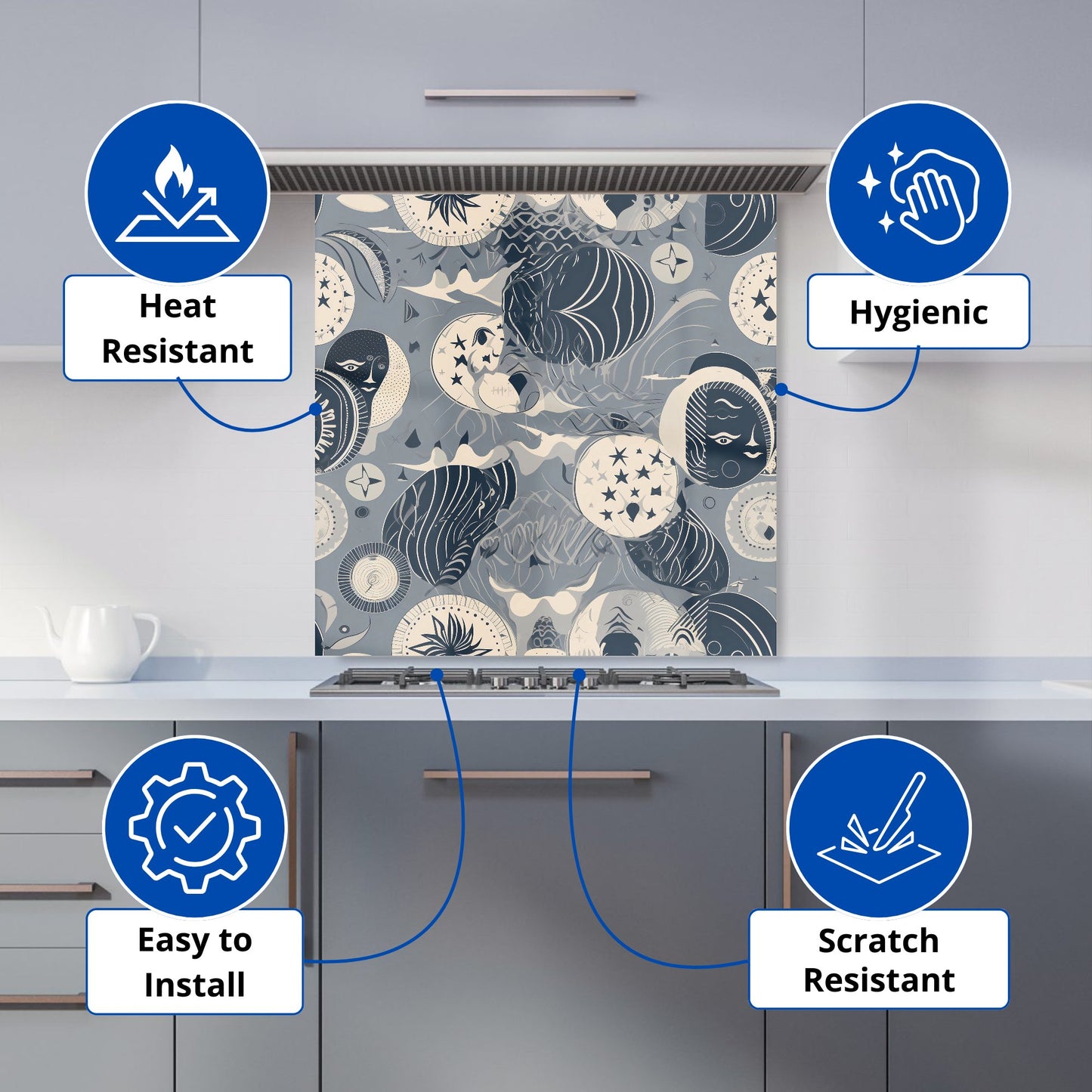 Heat Resistant

Hygienic

Easy to Install

Scratch Resistant