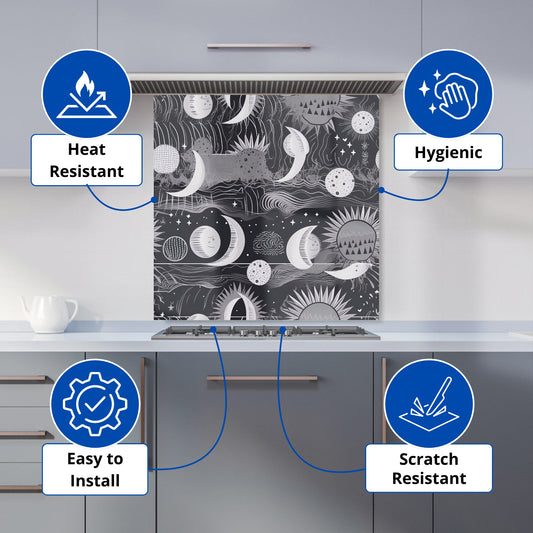 Heat Resistant

Hygienic

Easy to Install

Scratch Resistant