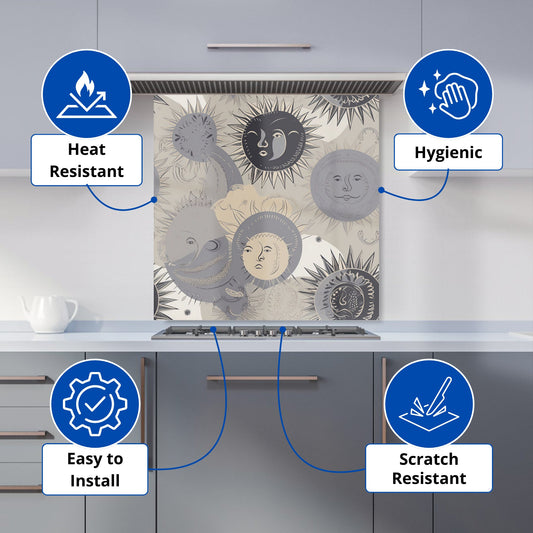 Heat Resistant

Hygienic

Easy to Install

Scratch Resistant