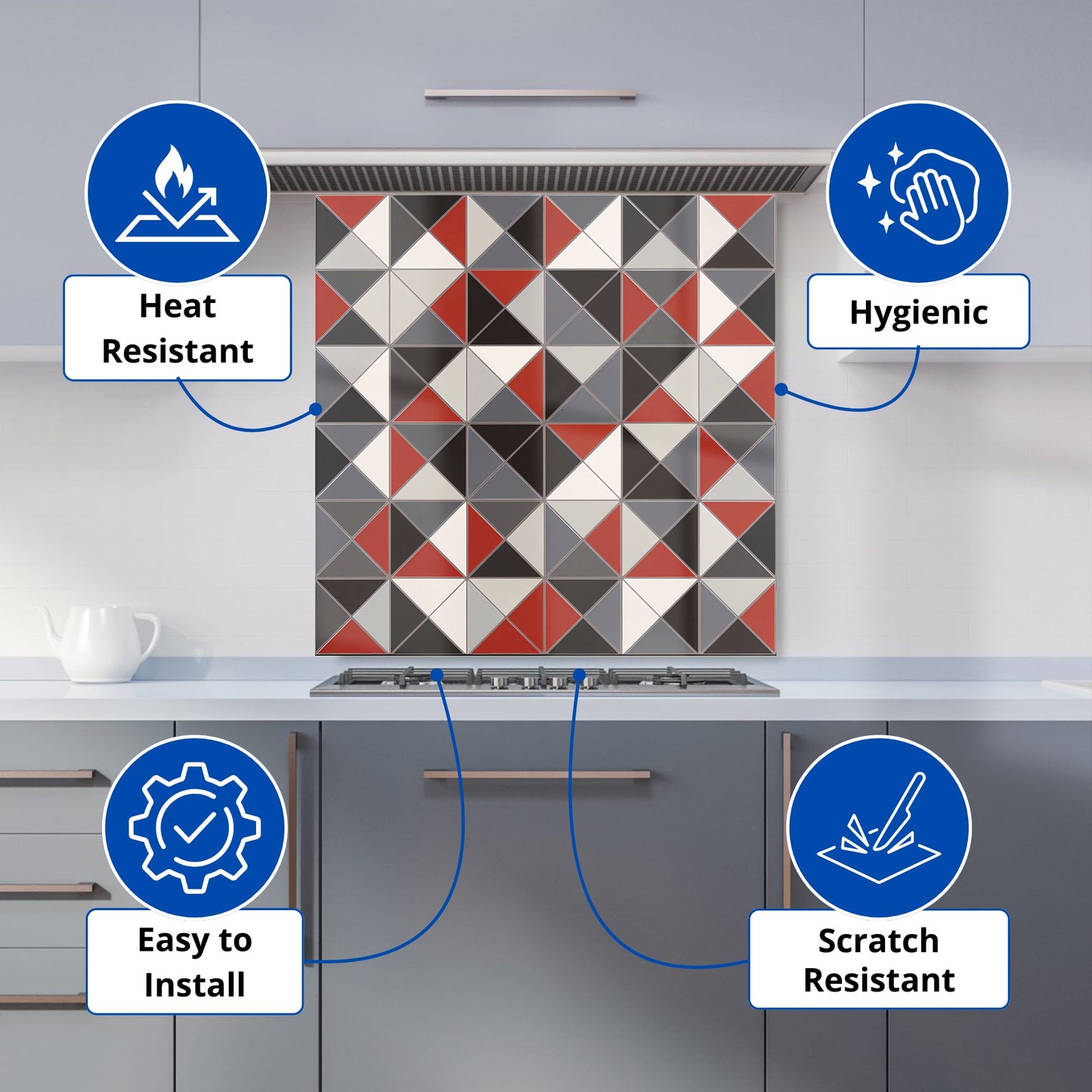 Heat Resistant

Hygienic

Easy to Install

Scratch Resistant