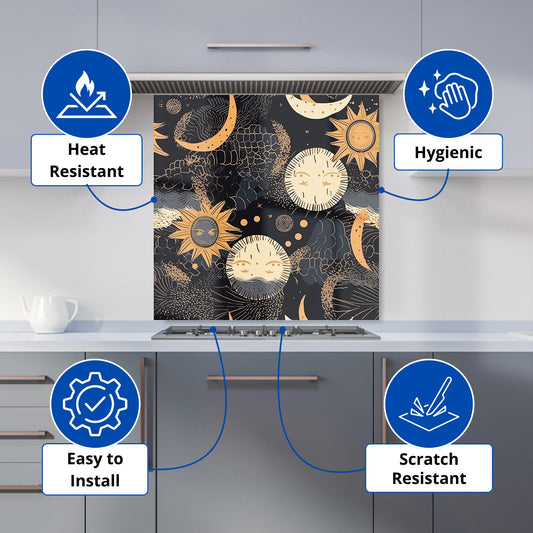 Heat Resistant

Hygienic

Easy to Install

Scratch Resistant