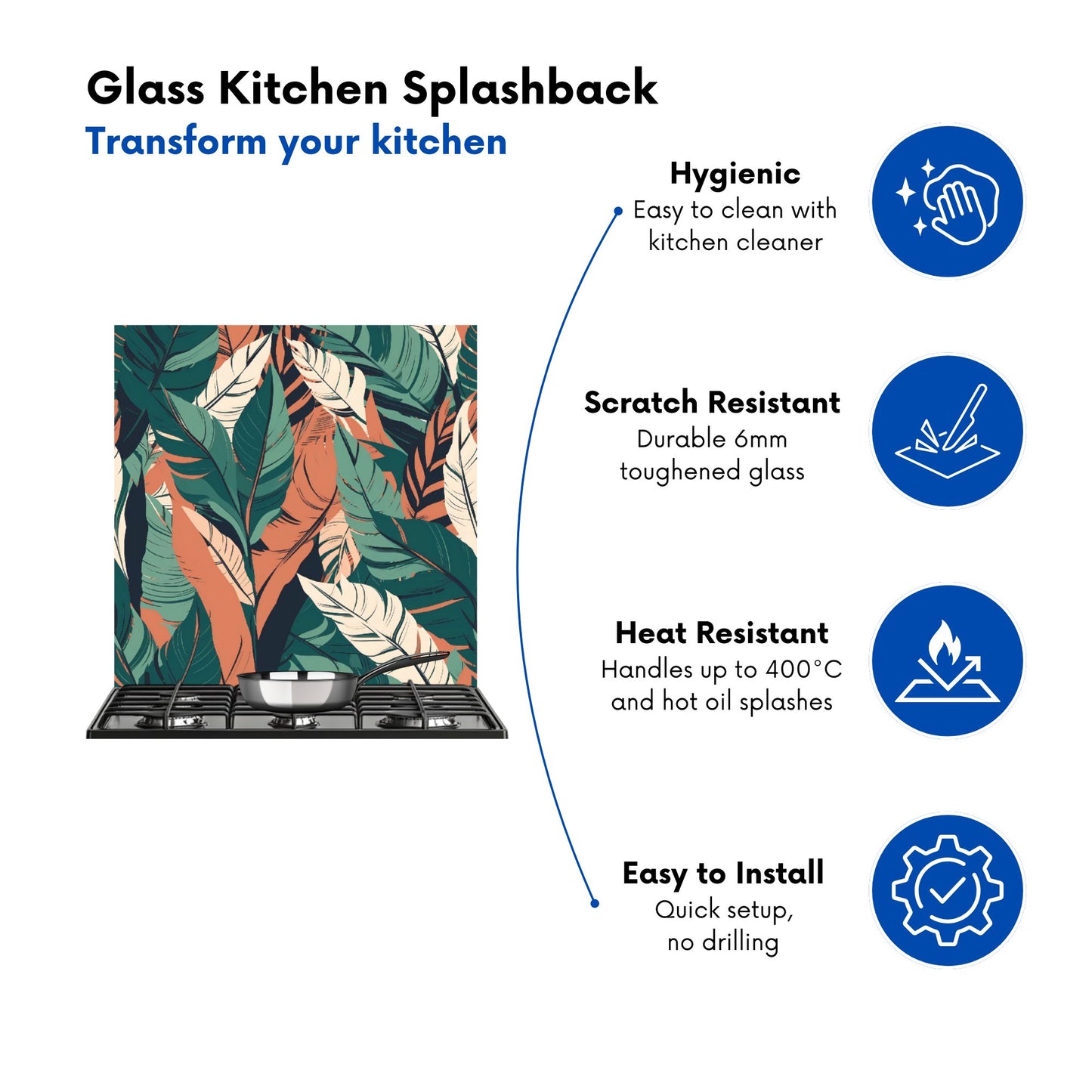 Glass Kitchen Splashback
Transform your kitchen

Hygienic
Easy to clean with kitchen cleaner

Scratch Resistant
Durable 6mm toughened glass

Heat Resistant
Handles up to 400°C and hot oil splashes

Easy to Install
Quick setup, no drilling