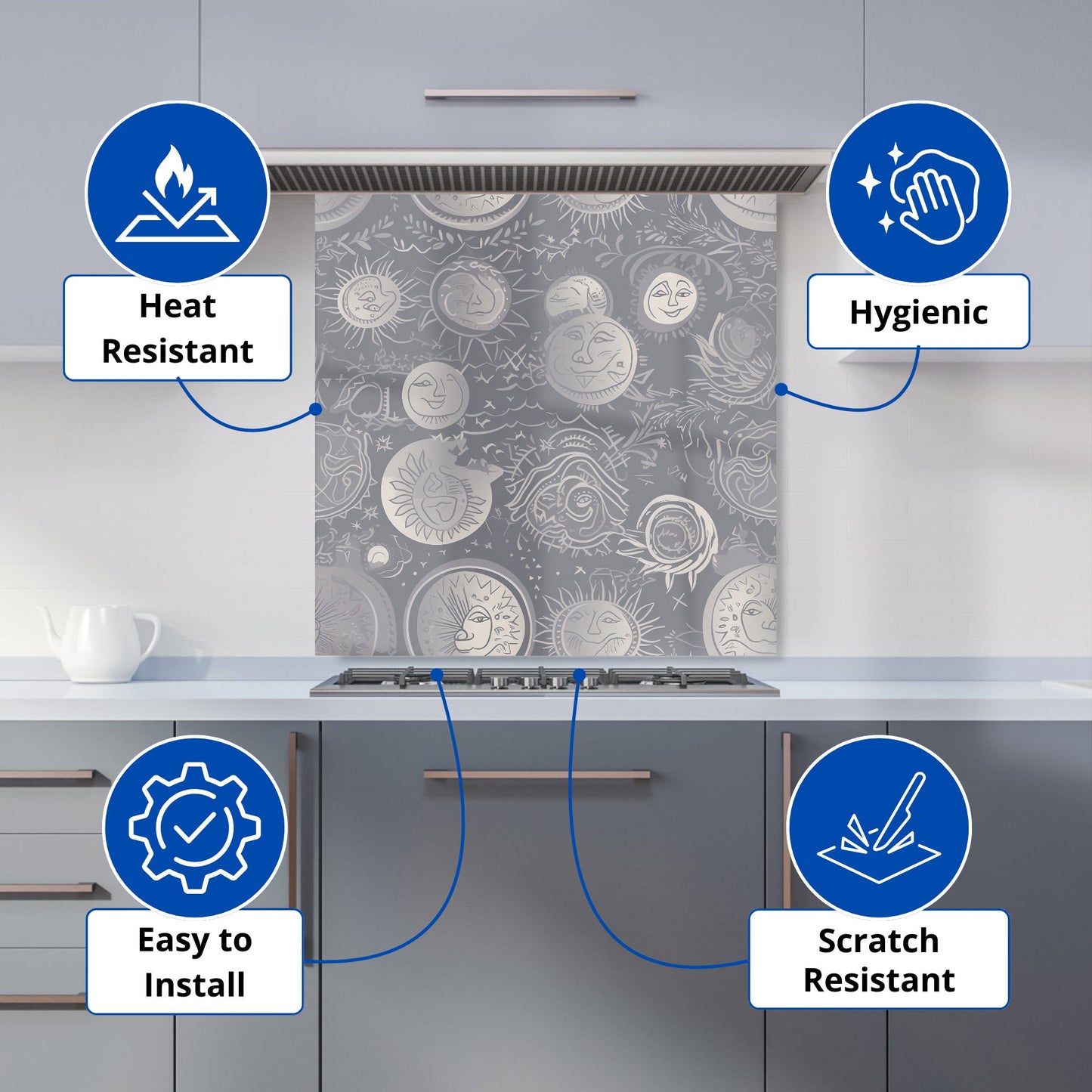 Heat Resistant

Hygienic

Easy to Install

Scratch Resistant