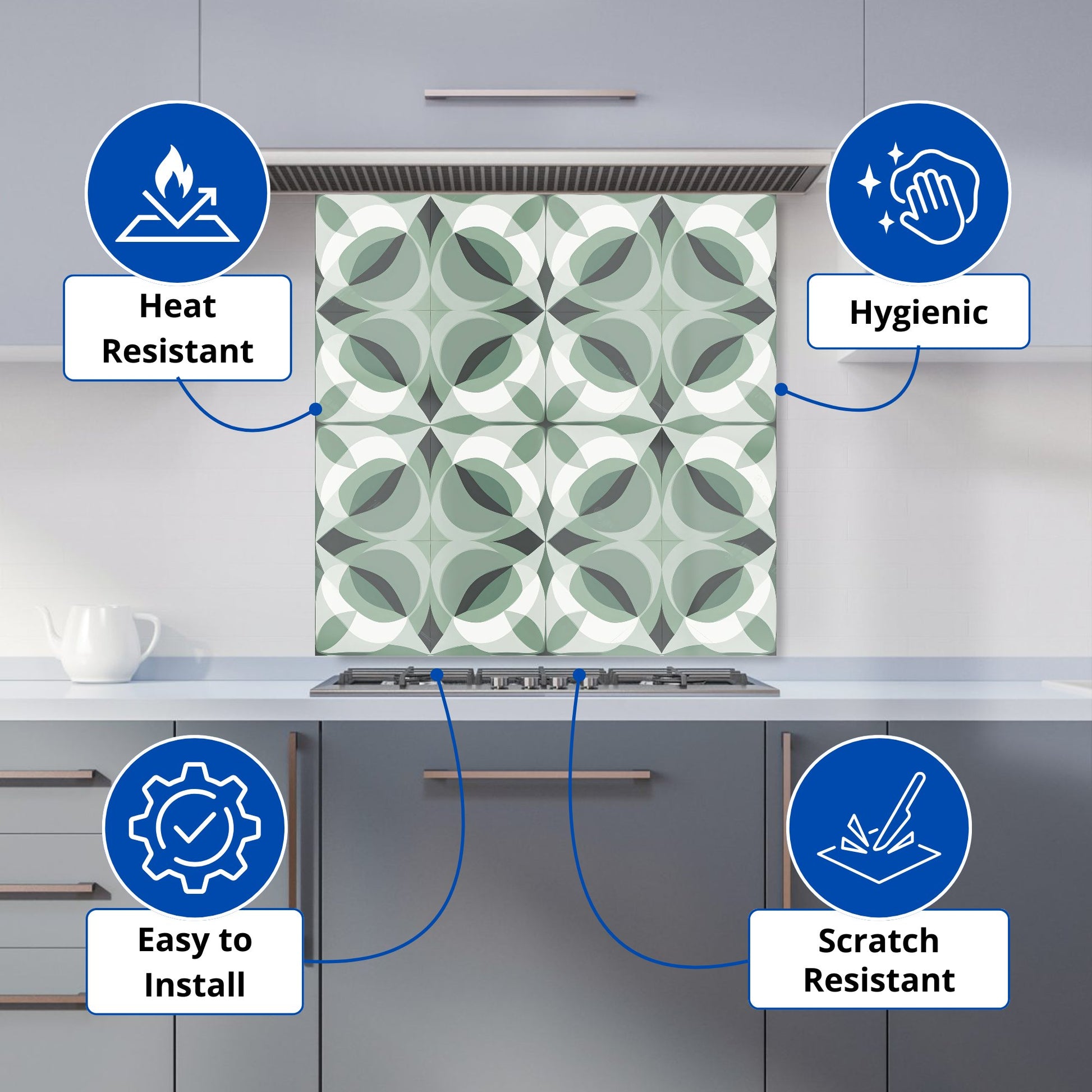 Heat Resistant

Hygienic

Easy to Install

Scratch Resistant