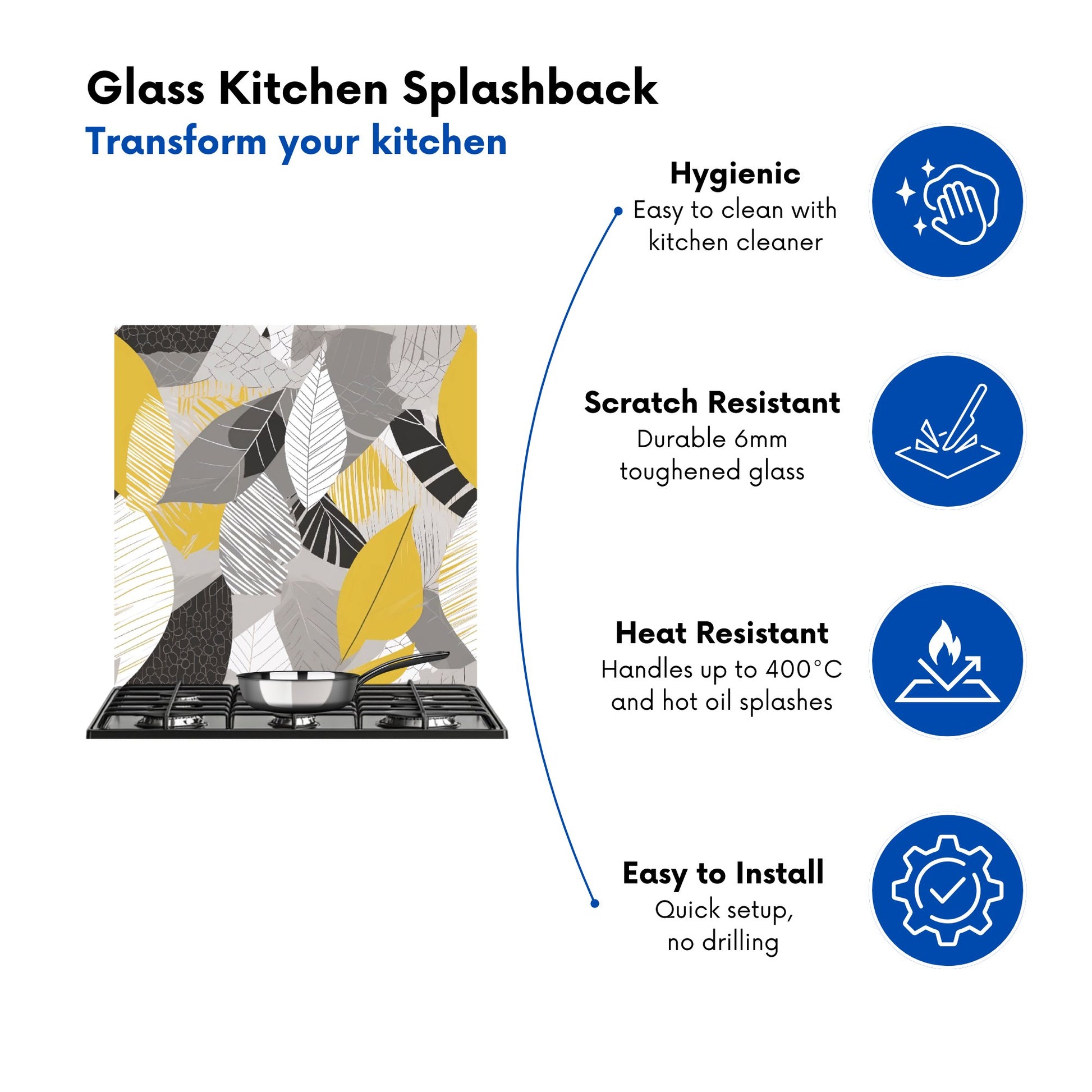 Glass Kitchen Splashback
Transform your kitchen

Hygienic
Easy to clean with kitchen cleaner

Scratch Resistant
Durable 6mm toughened glass

Heat Resistant
Handles up to 400°C and hot oil splashes

Easy to Install
Quick setup, no drilling